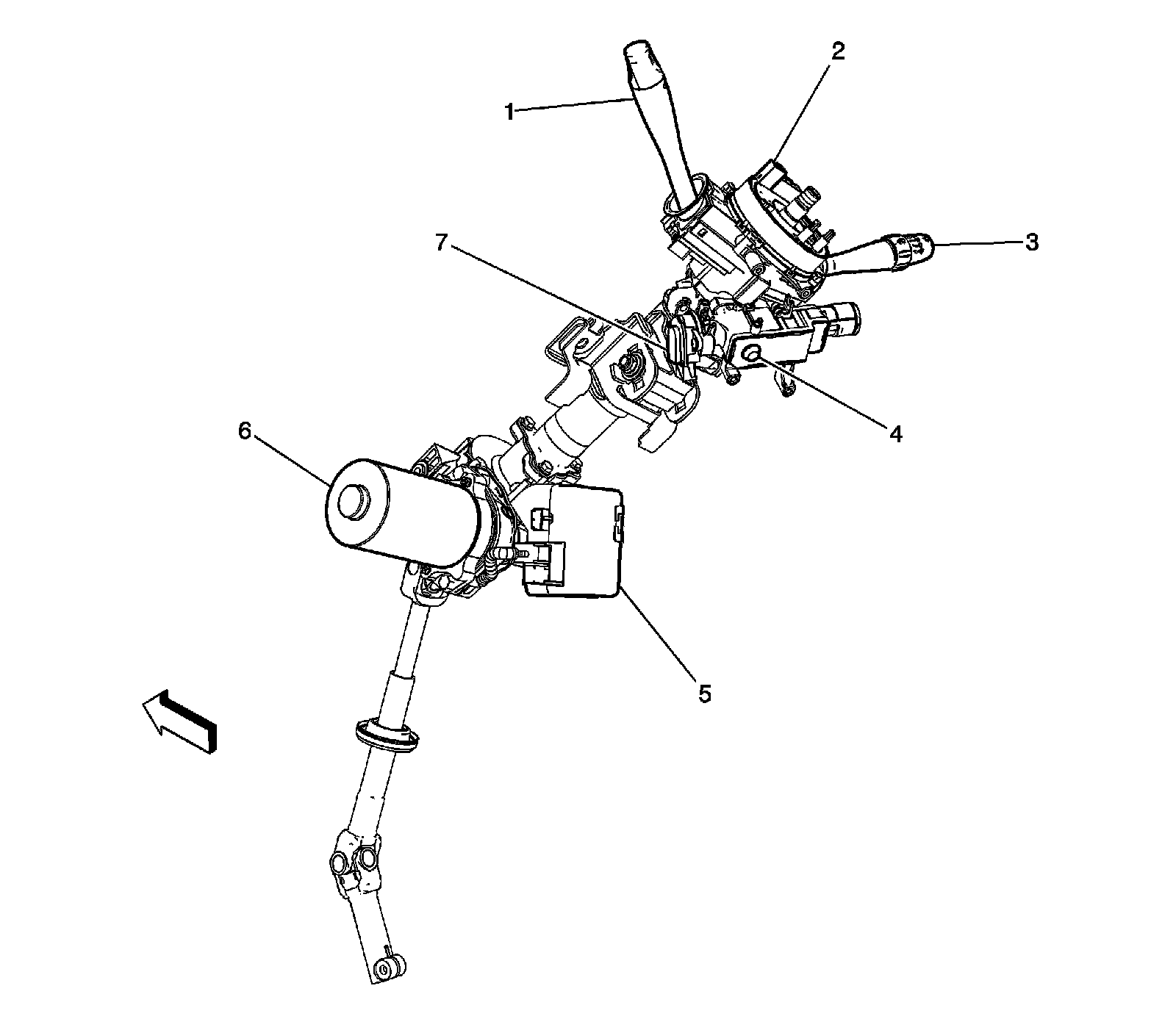 1
2
3
7
4
6
5