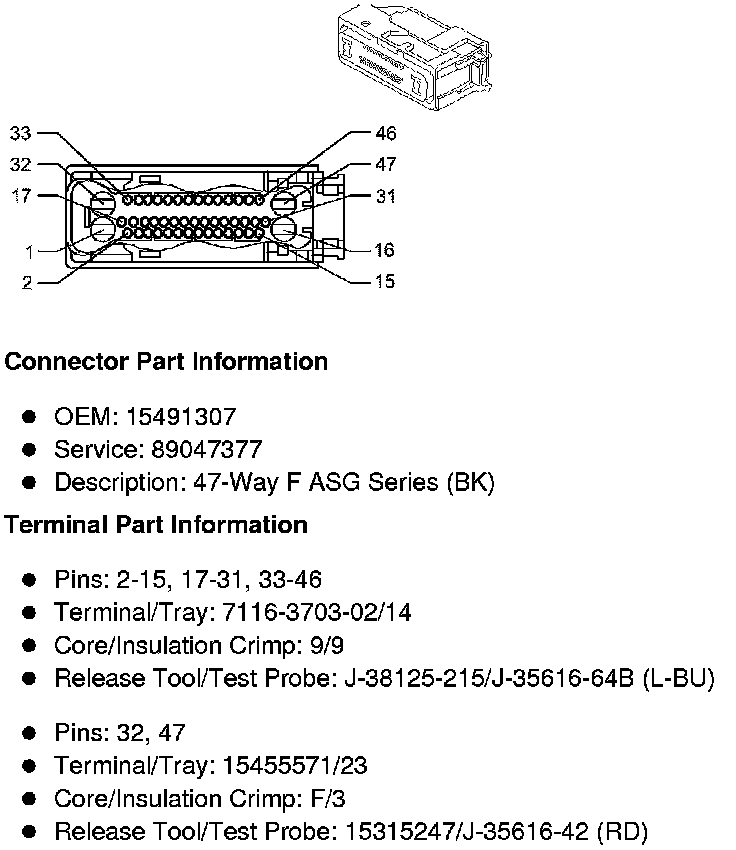 33
32
17
1
2
46
47
31
16
15

**Connector Part Information**

- OEM: 15491307
- Service: 89047377
- Description: 47-Way F ASG Series (BK)

**Terminal Part Information**

- Pins: 2-15, 17-31, 33-46
- Terminal/Tray: 7116-3703-02/14
- Core/Insulation Crimp: 9/9
- Release Tool/Test Probe: J-38125-215/J-35616-64B (L-BU)

- Pins: 32, 47
- Terminal/Tray: 15455571/23
- Core/Insulation Crimp: F/3
- Release Tool/Test Probe: 15315247/J-35616-42 (RD)