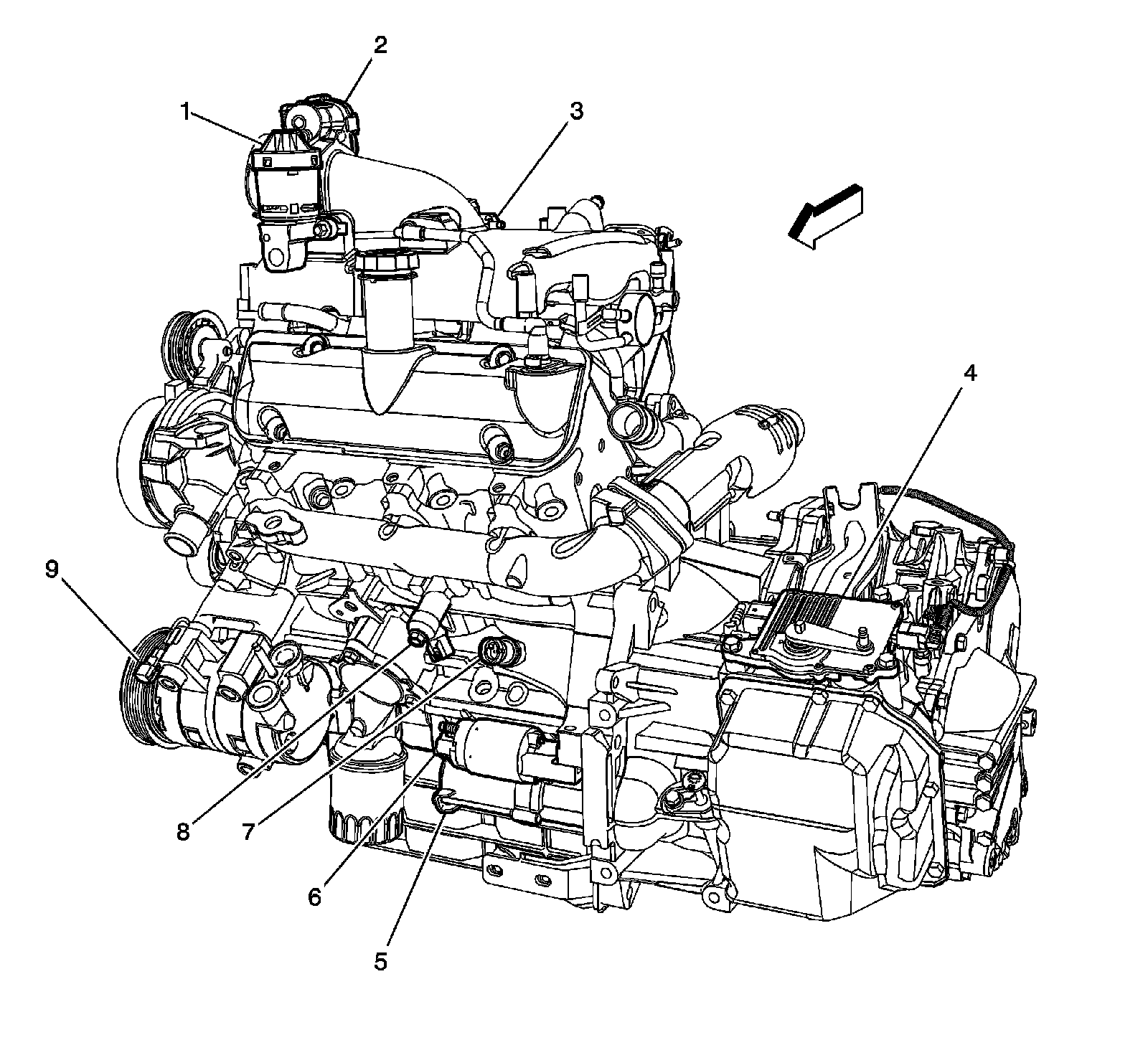 2
1
3
4
9
8
7
6
5