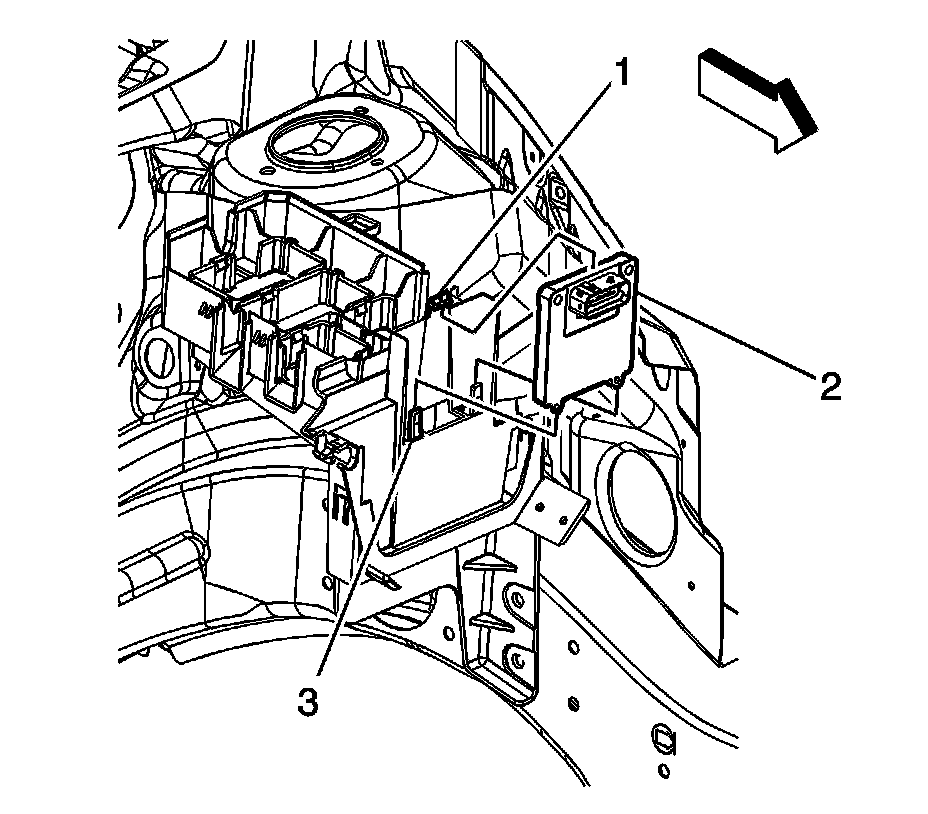 1

2

3