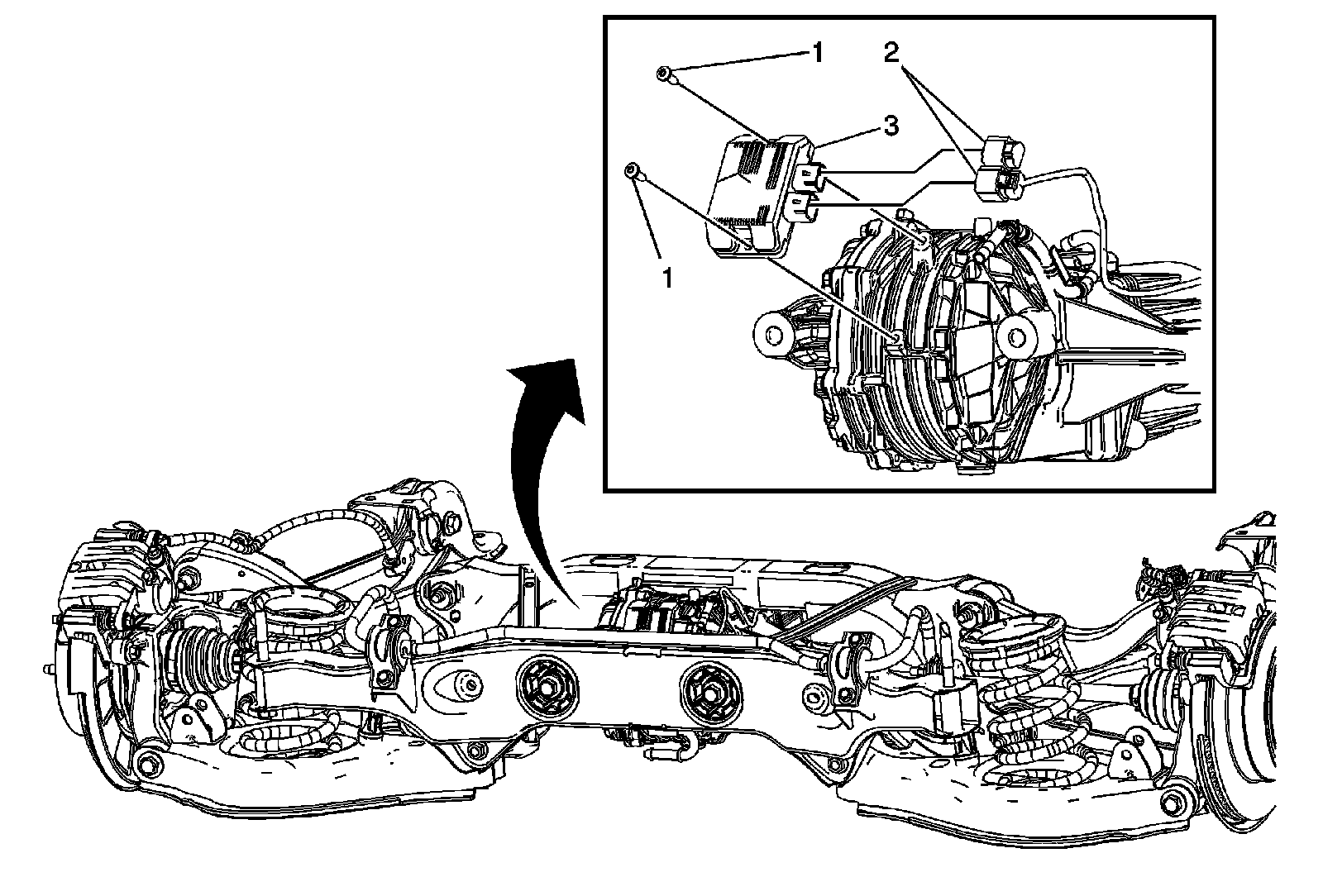 1
2
3
1