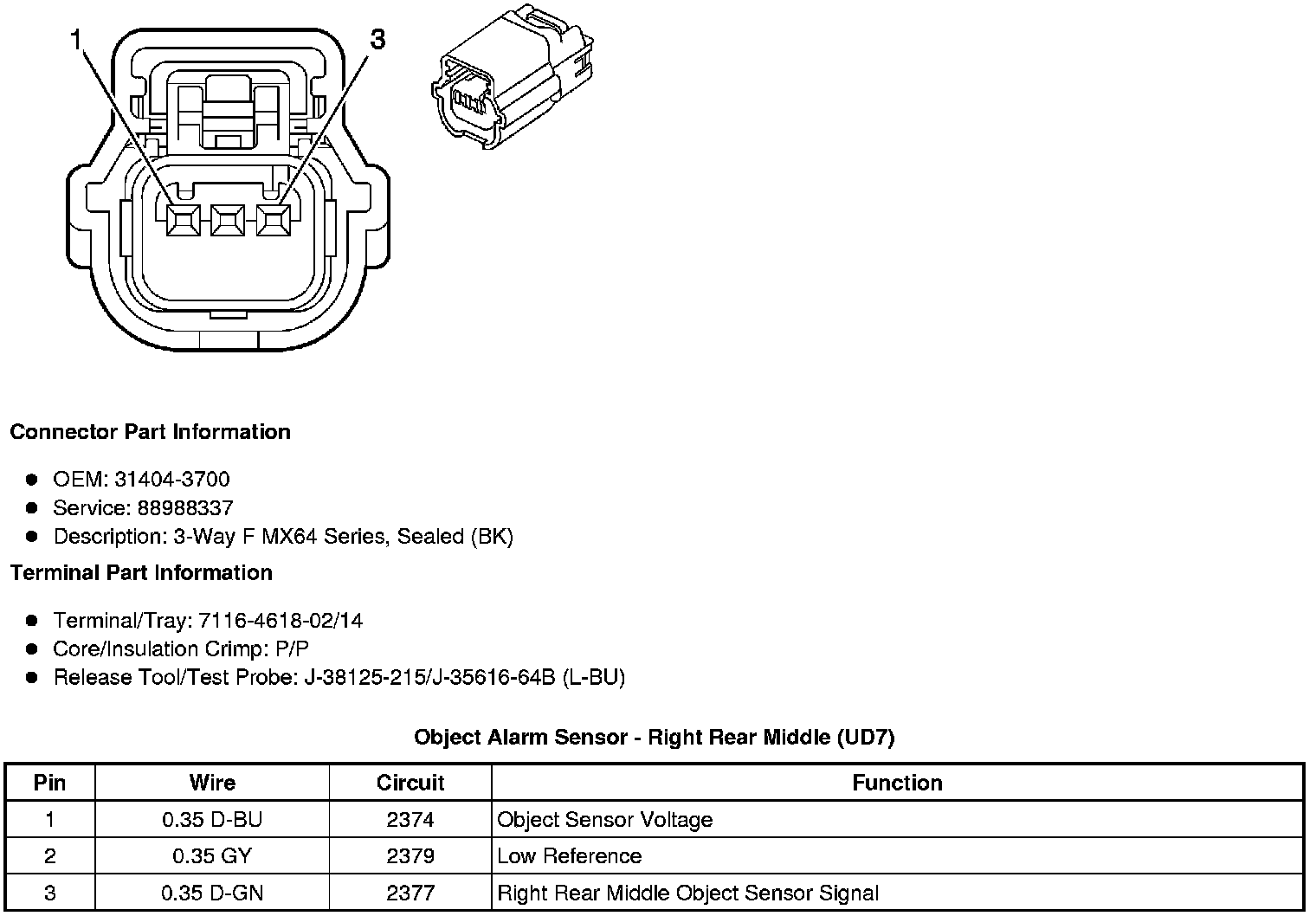 1
3

Connector Part Information

- OEM: 31404-3700
- Service: 88988337
- Description: 3-Way F MX64 Series, Sealed (BK)

Terminal Part Information

- Terminal/Tray: 7116-4618-02/14
- Core/Insulation Crimp: P/P
- Release Tool/Test Probe: J-38125-215/J-35616-64B (L-BU)

Object Alarm Sensor - Right Rear Middle (UD7)

| Pin | Wire | Circuit | Function |
|---|---|---|---|
| 1 | 0.35 D-BU | 2374 | Object Sensor Voltage |
| 2 | 0.35 GY | 2379 | Low Reference |
| 3 | 0.35 D-GN | 2377 | Right Rear Middle Object Sensor Signal |