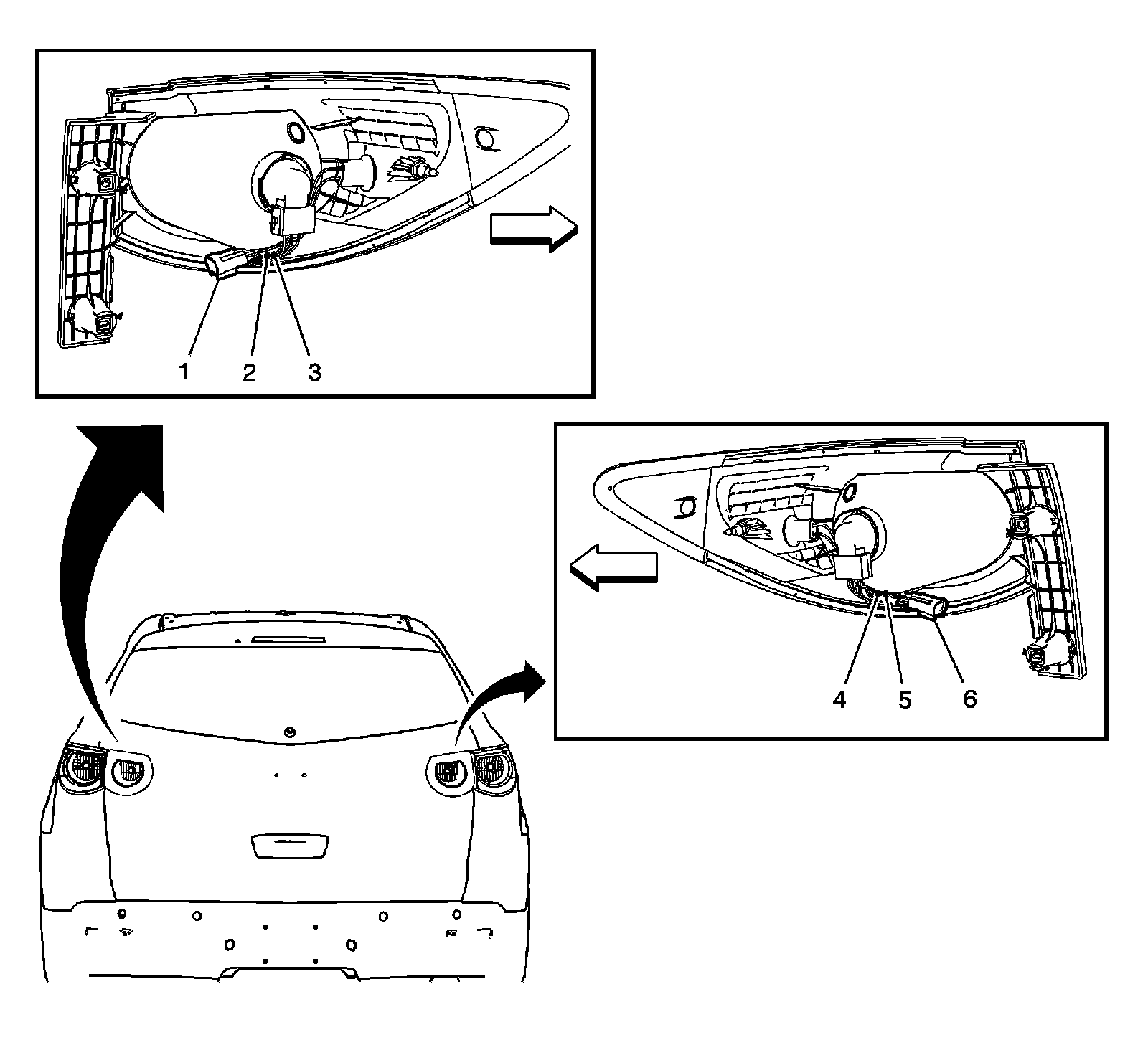 1
2
3
4
5
6