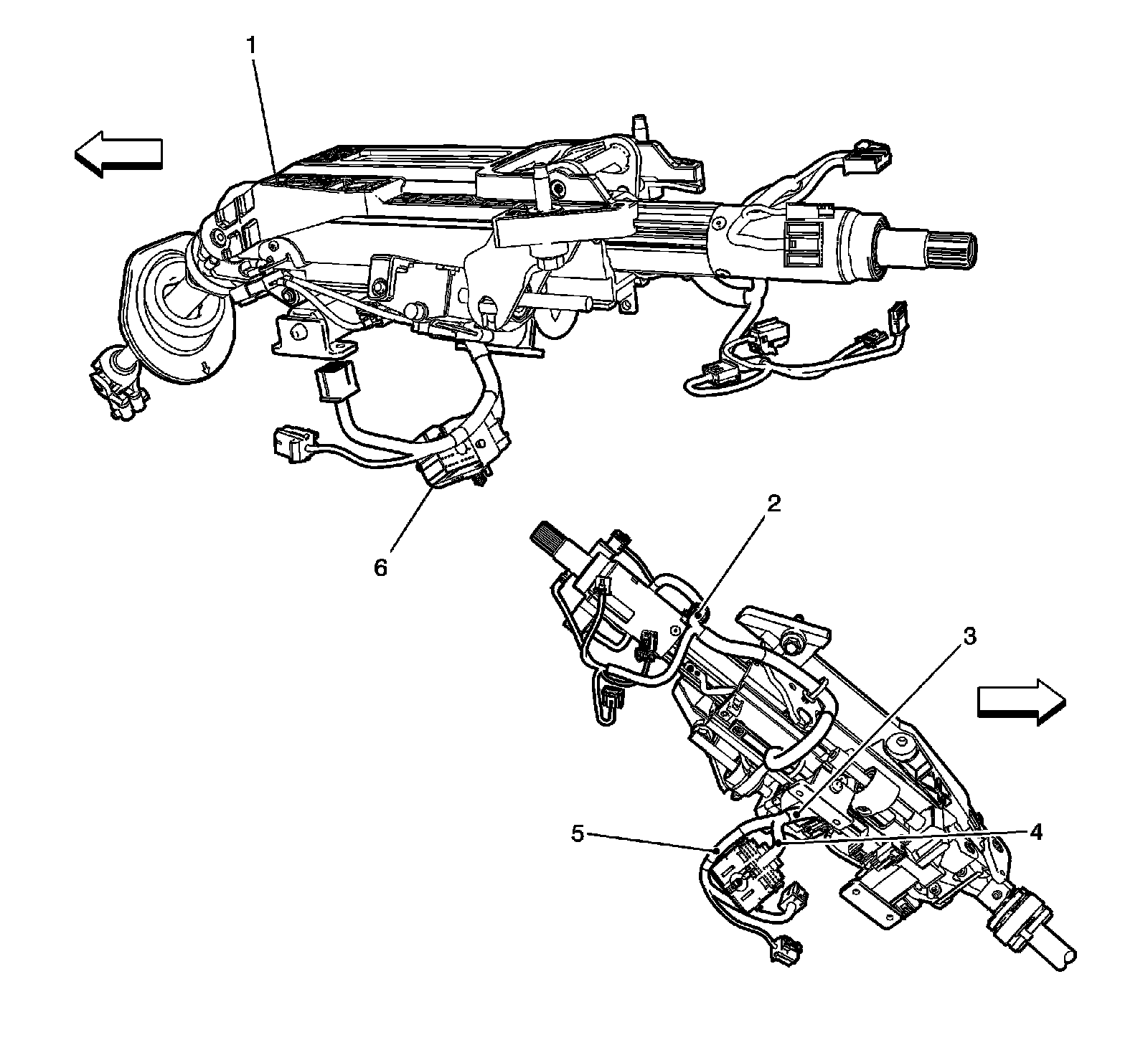 1

6

2

3

5

4