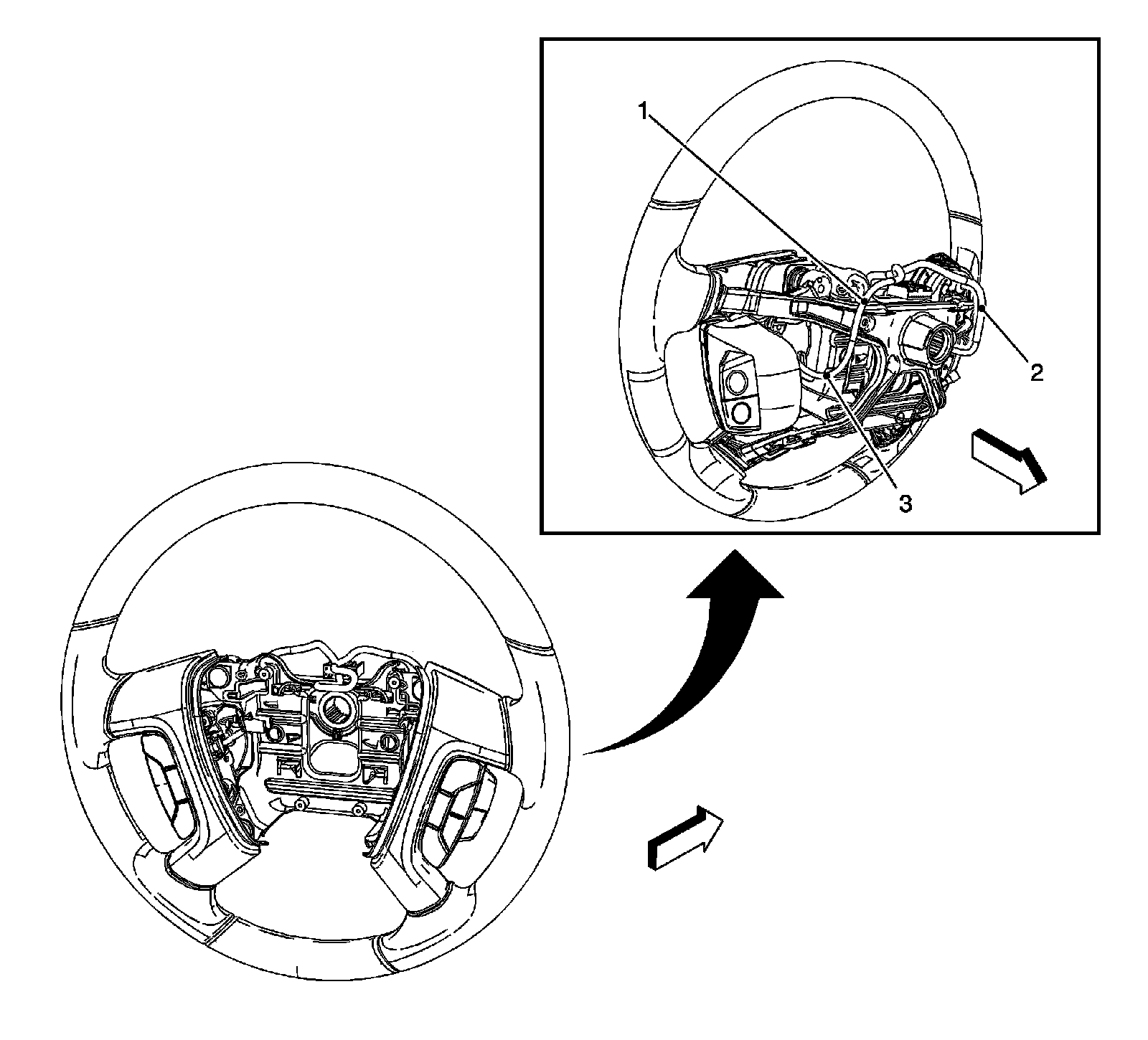 1
2
3