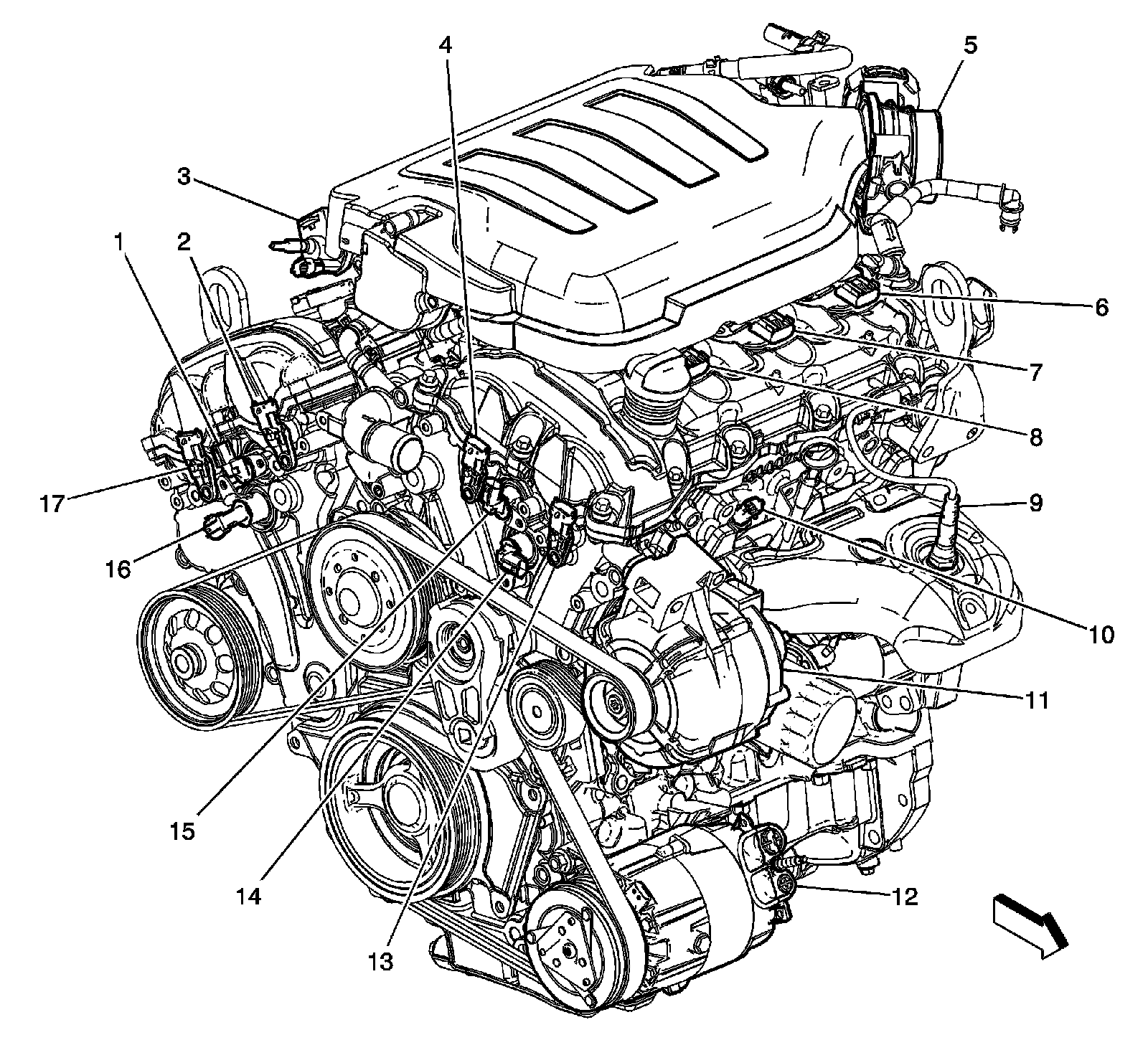 4
5
3
1
2
6
7
8
17
9
16
10
11
15
14
12
13