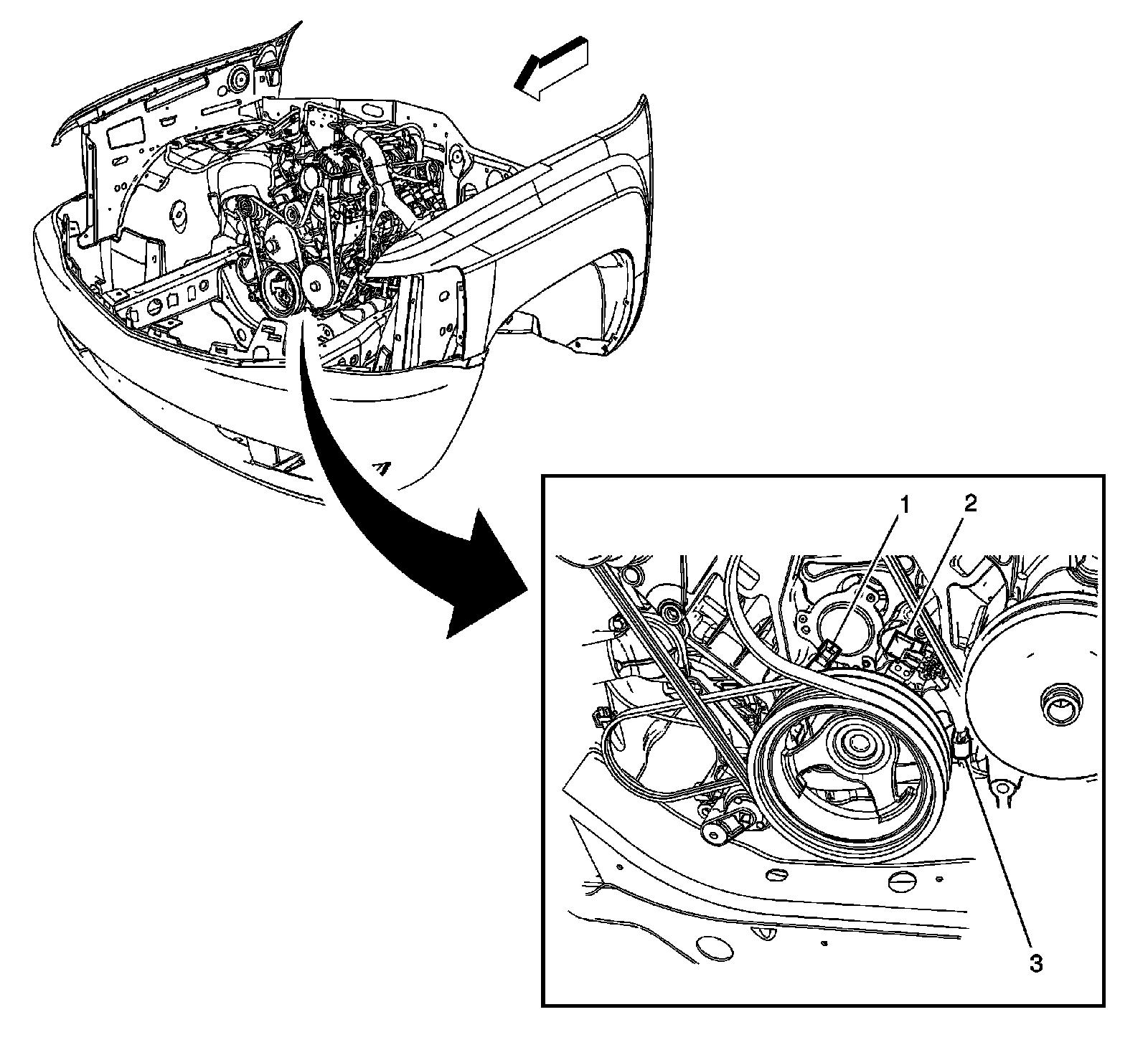 1
2
3