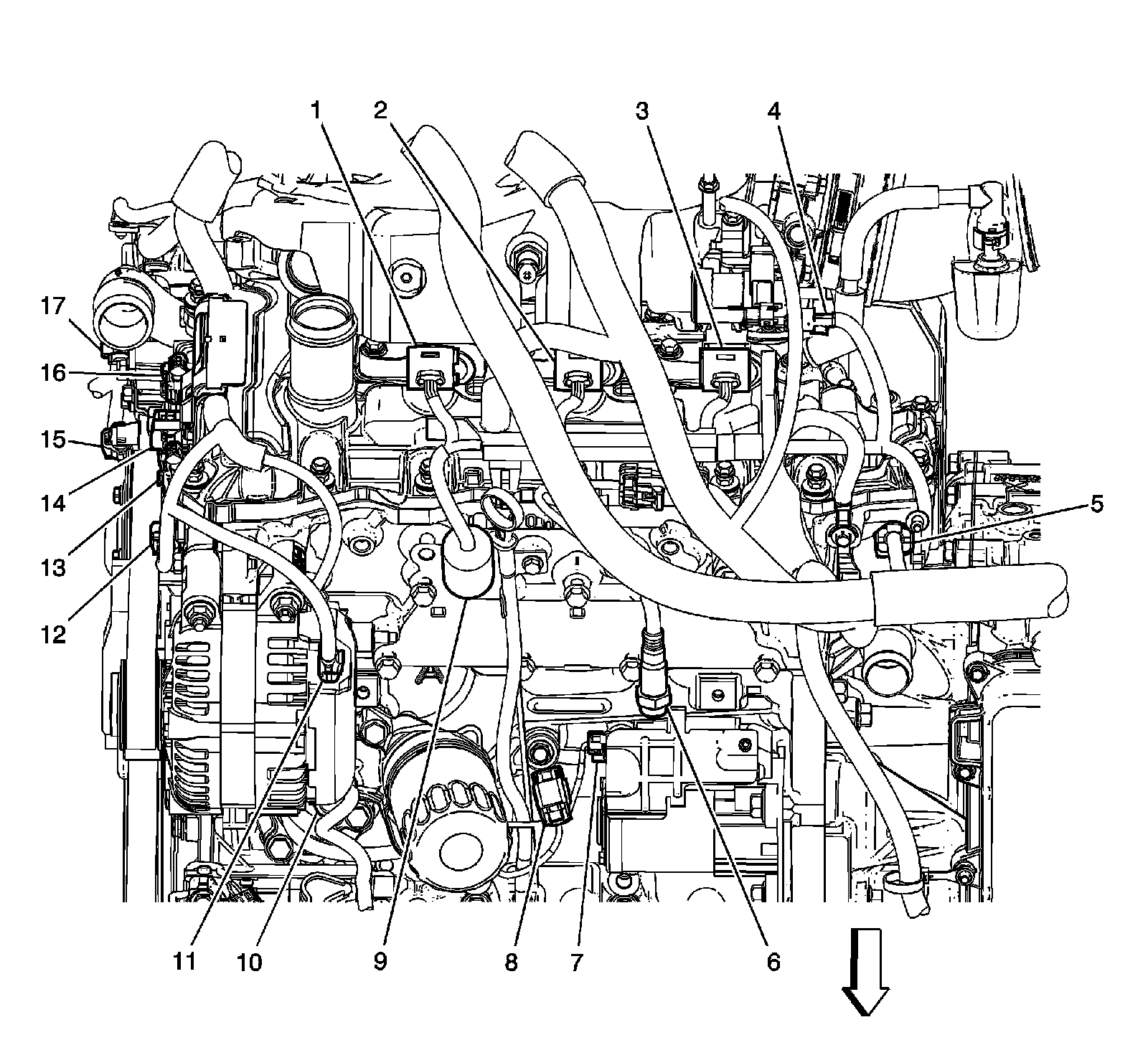 1
2
3
4
17
16
15
14
13
12
5
11
10
9
8
7
6