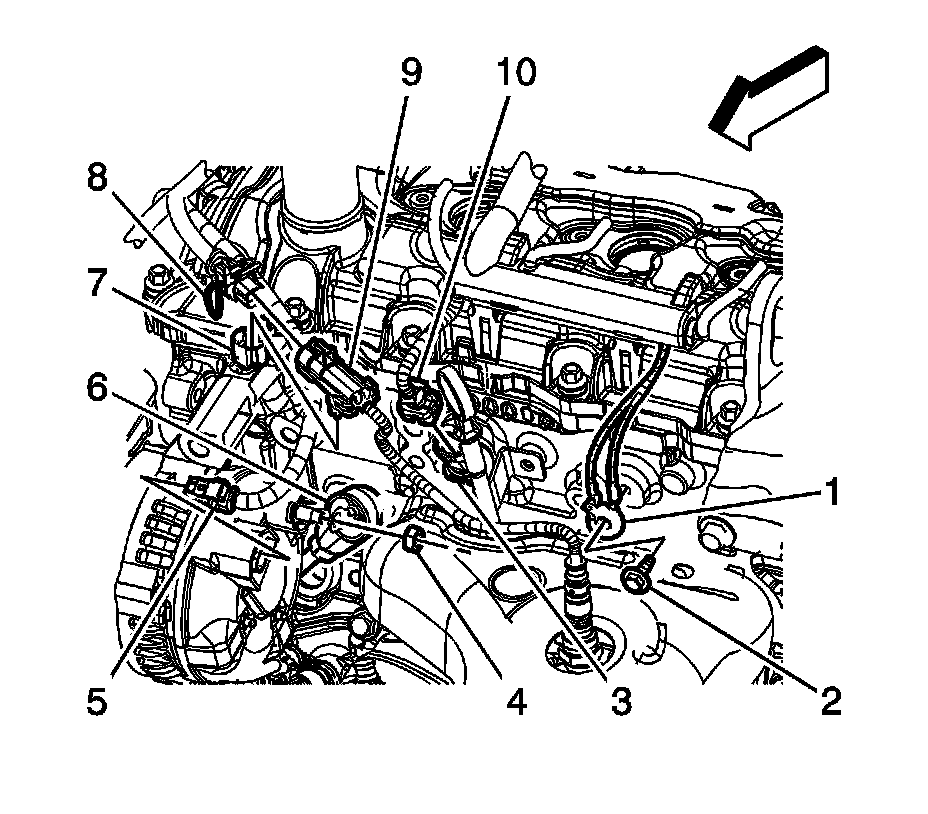 9
10
8
7
6
1
5
4
3
2