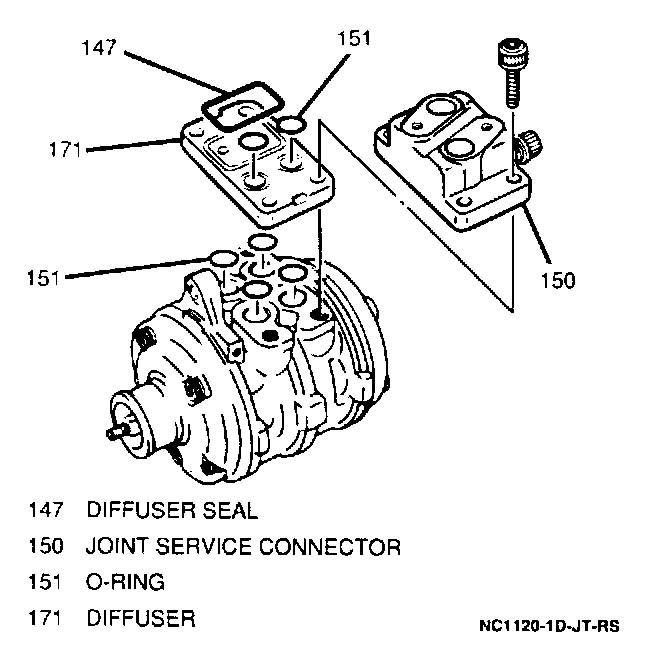 147
151
171
151
150

147 DIFFUSER SEAL
150 JOINT SERVICE CONNECTOR
151 O-RING
171 DIFFUSER

NC1120-1D-JT-RS