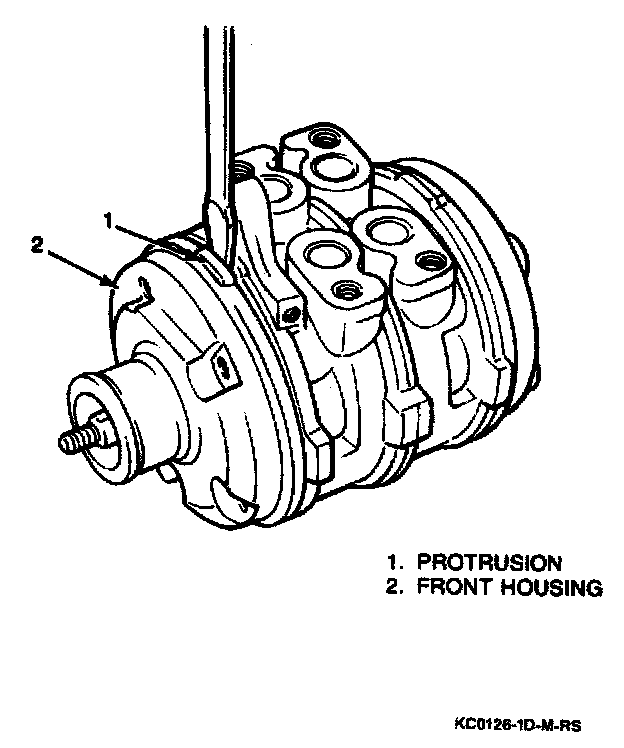 1

2

1. PROTRUSION
2. FRONT HOUSING

KC0126-1D-M-RS