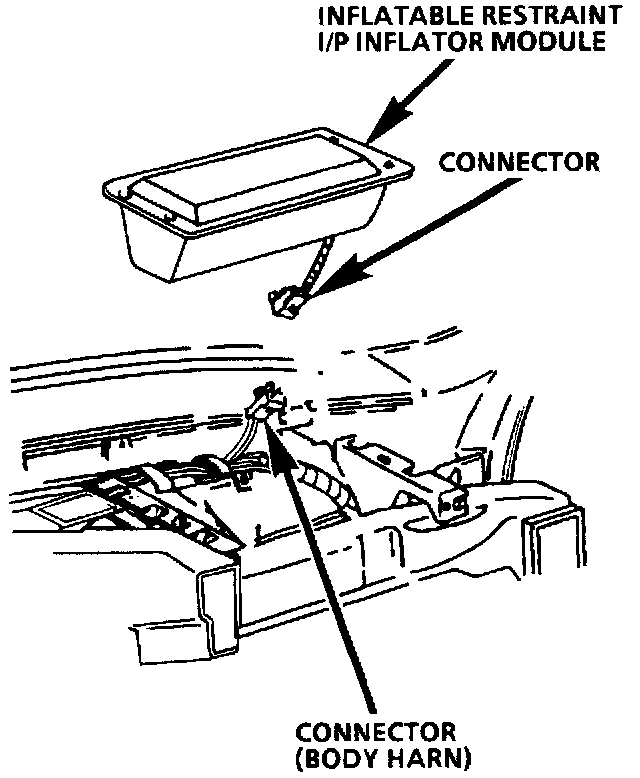 INFLATABLE RESTRAINT
I/P INFLATOR MODULE

CONNECTOR

CONNECTOR
(BODY HARN)