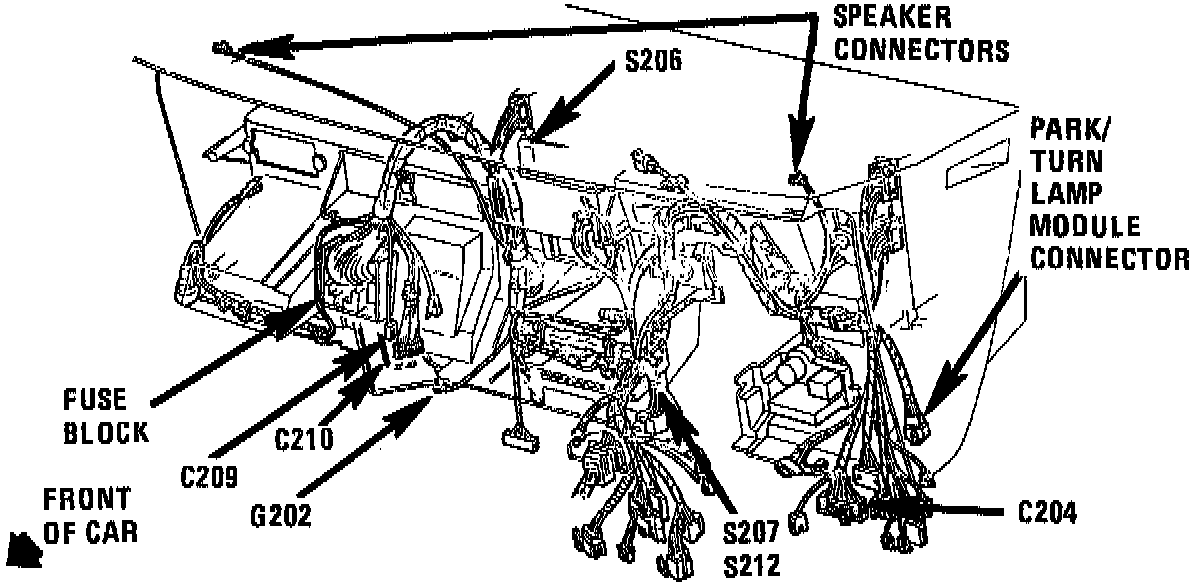 SPEAKER CONNECTORS

S206

PARK/ TURN LAMP MODULE CONNECTOR

FUSE BLOCK

C209

C210

G202

FRONT OF CAR

S207
S212

C204