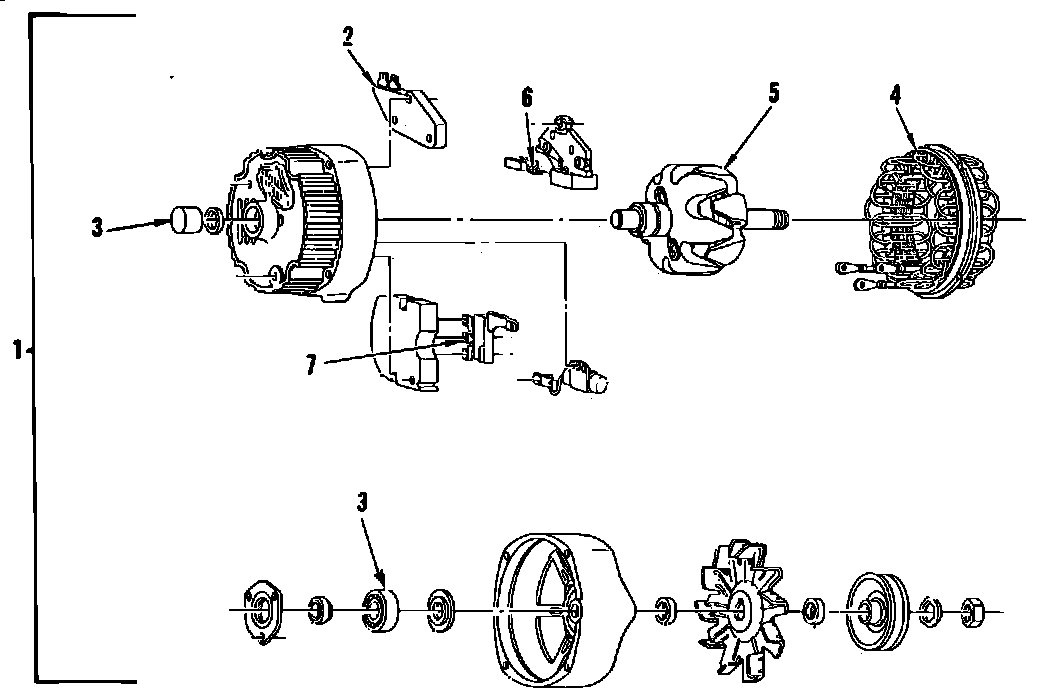 2
6
5
4
3
1
7
3