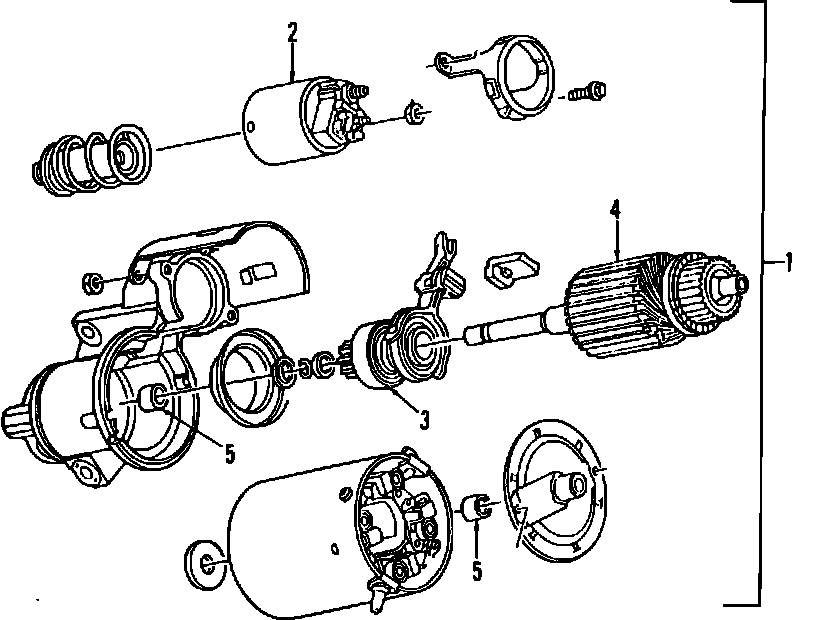 2
4
1
3
5
5