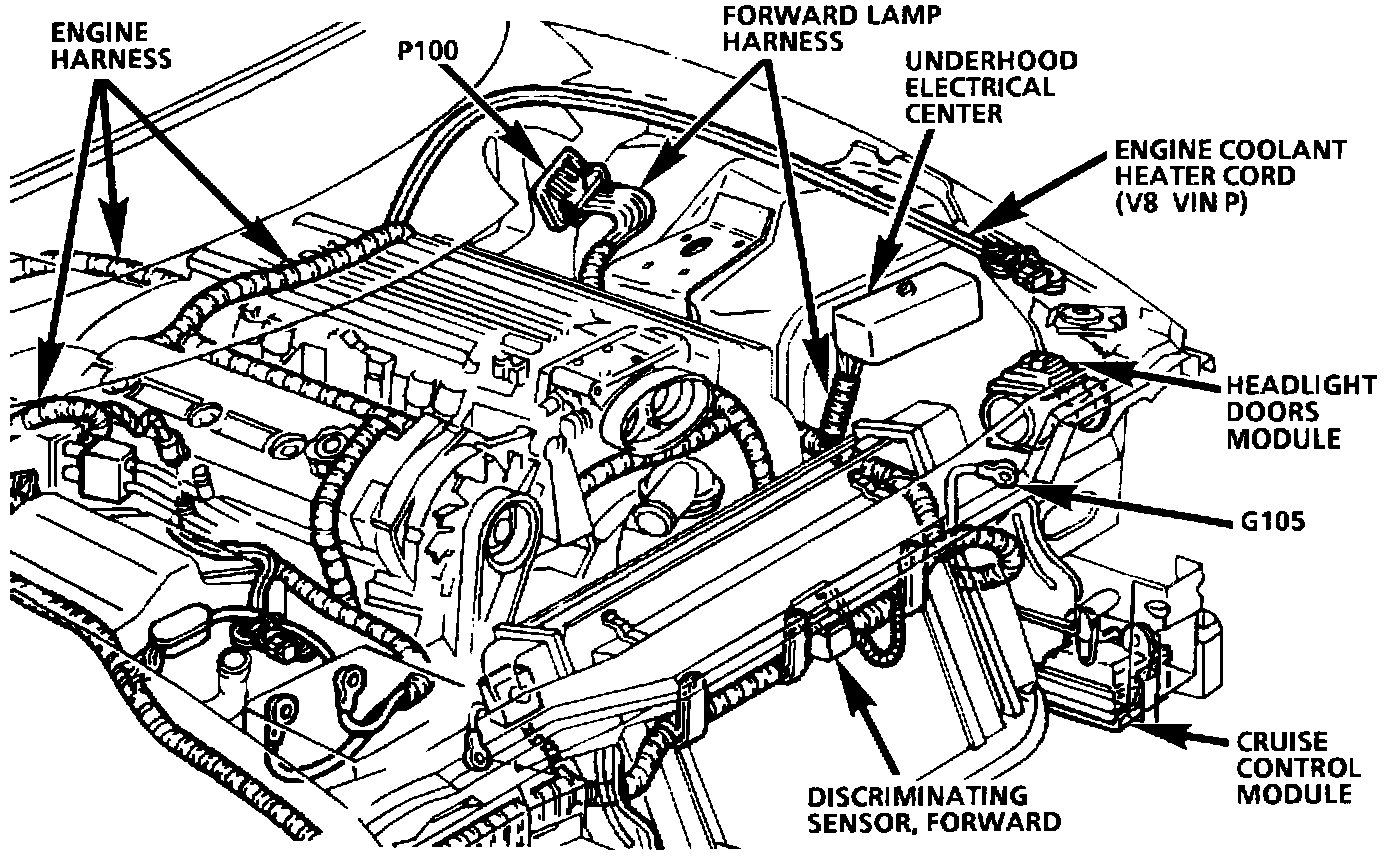 ENGINE HARNESS

P100

FORWARD LAMP HARNESS

UNDERHOOD ELECTRICAL CENTER

ENGINE COOLANT HEATER CORD (V8 VIN P)

HEADLIGHT DOORS MODULE

G105

CRUISE CONTROL MODULE

DISCRIMINATING SENSOR, FORWARD