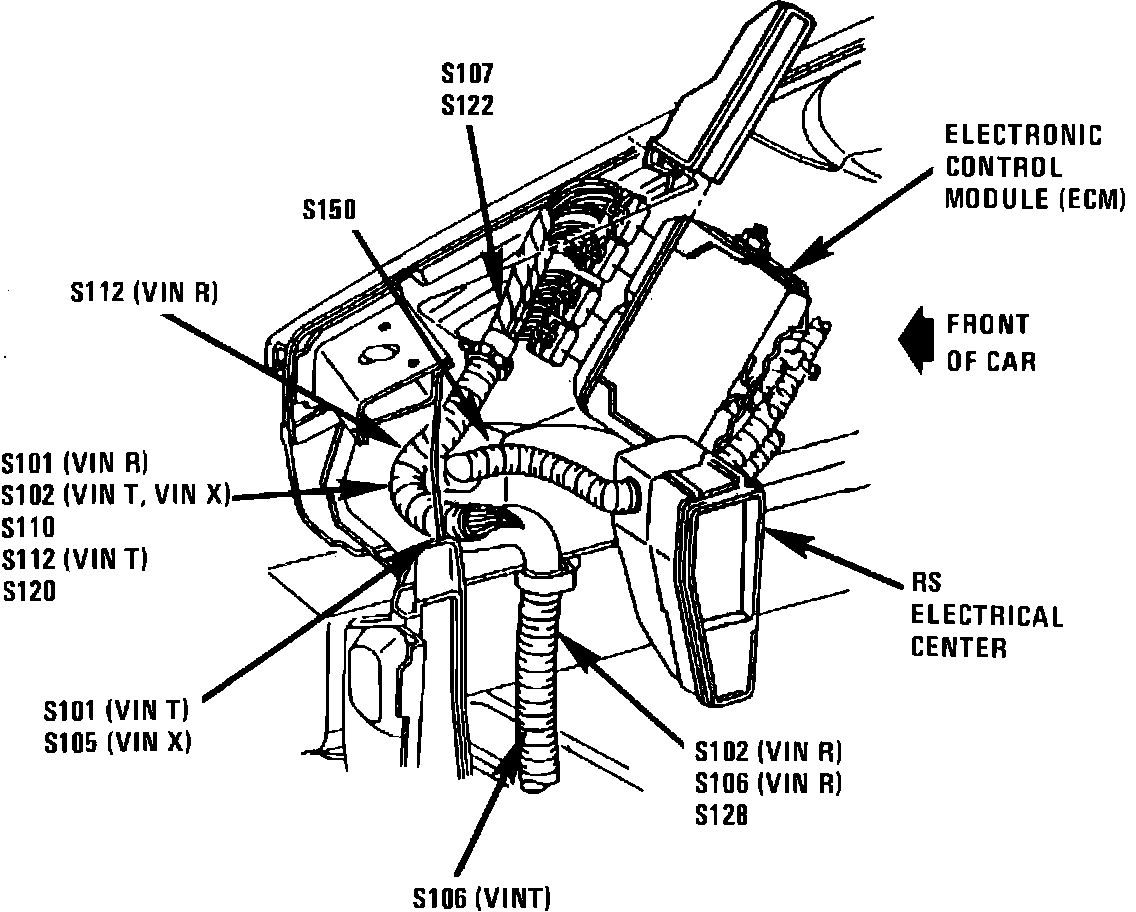 S107
S122

ELECTRONIC
CONTROL
MODULE (ECM)

S150

S112 (VIN R)

FRONT
OF CAR

S101 (VIN R)
S102 (VIN T, VIN X)
S110
S112 (VIN T)
S120

RS
ELECTRICAL
CENTER

S101 (VIN T)
S105 (VIN X)

S102 (VIN R)
S106 (VIN R)
S128

S106 (VINT)