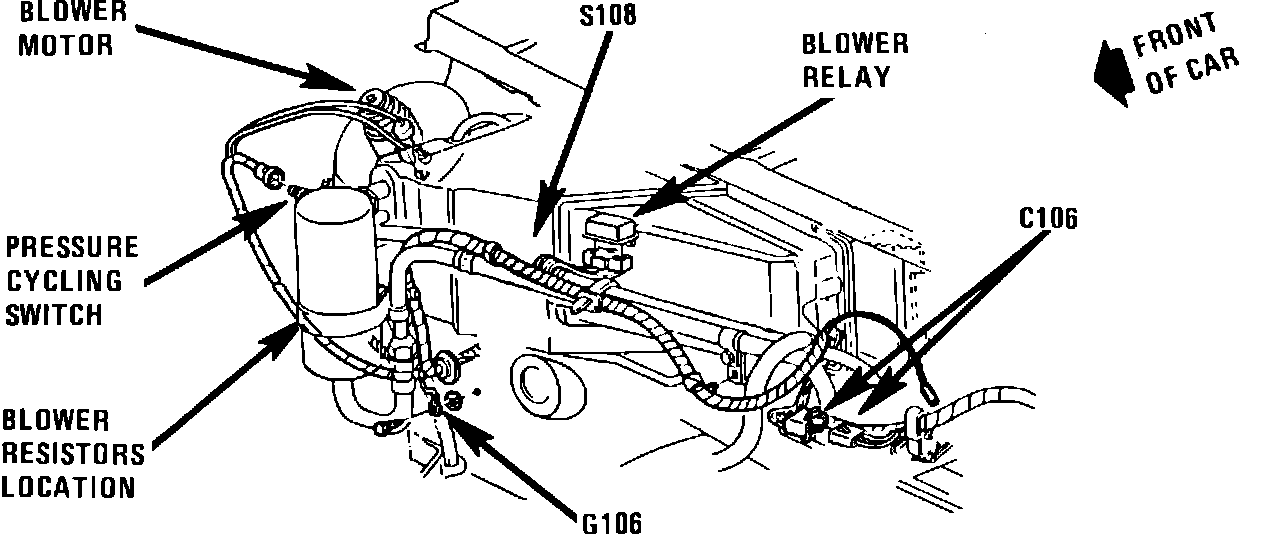 BLOWER MOTOR

S108

BLOWER RELAY

FRONT OF CAR

PRESSURE CYCLING SWITCH

C106

BLOWER RESISTORS LOCATION

G106