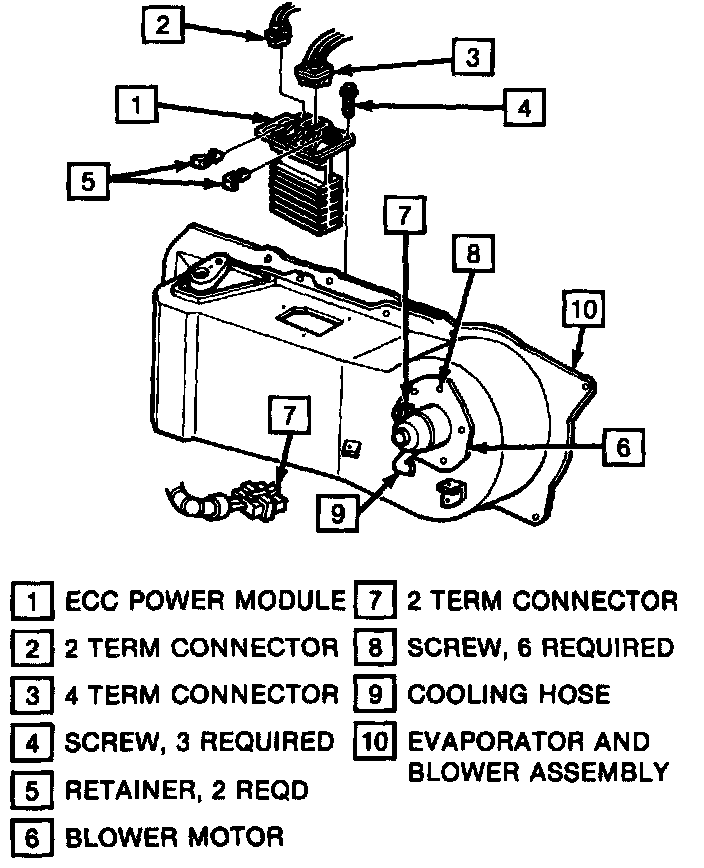 2
3
1
4
5
7
8
10
7
6
9

1 ECC POWER MODULE
2 2 TERM CONNECTOR
3 4 TERM CONNECTOR
4 SCREW, 3 REQUIRED
5 RETAINER, 2 REQD
6 BLOWER MOTOR

7 2 TERM CONNECTOR
8 SCREW, 6 REQUIRED
9 COOLING HOSE
10 EVAPORATOR AND BLOWER ASSEMBLY