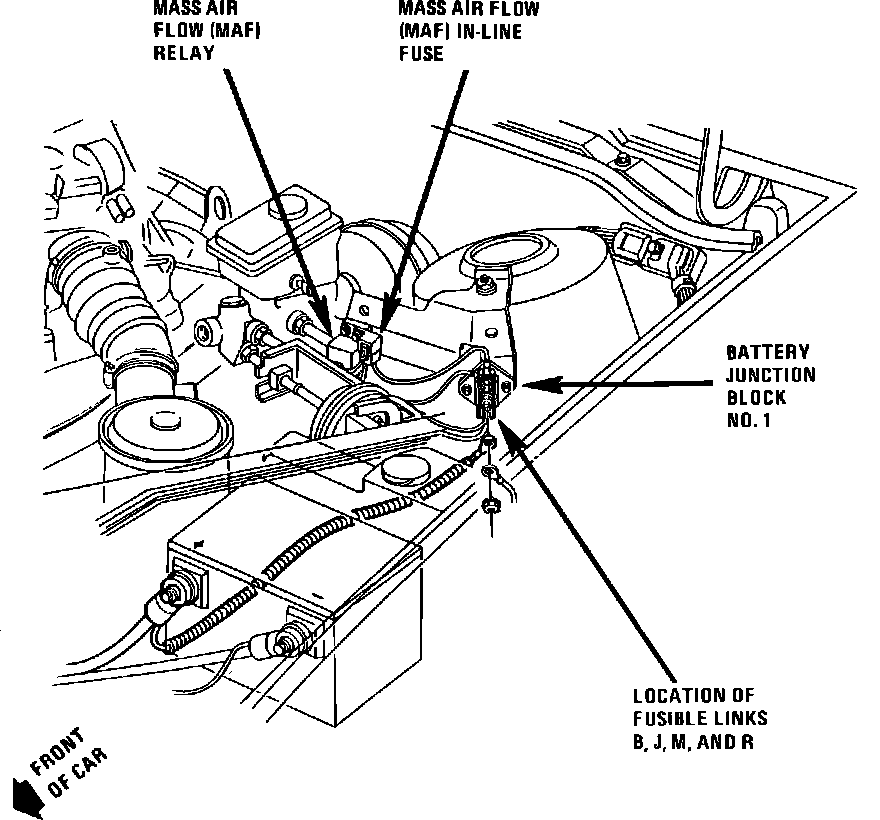 MASS AIR FLOW (MAF) RELAY

MASS AIR FLOW (MAF) IN-LINE FUSE

BATTERY JUNCTION BLOCK NO. 1

LOCATION OF FUSIBLE LINKS B, J, M, AND R

FRONT OF CAR