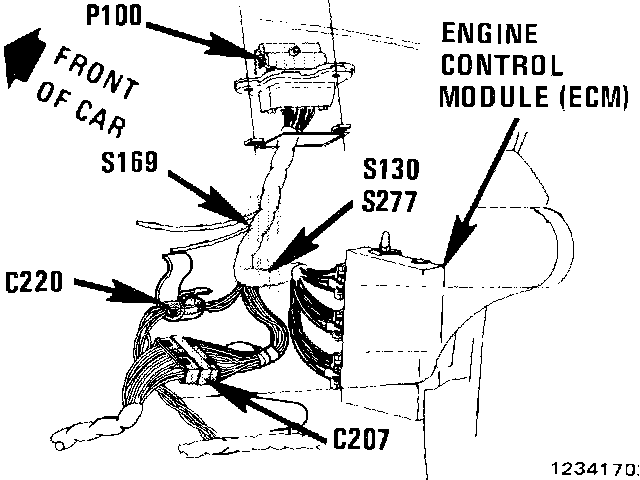 P100

FRONT OF CAR

ENGINE CONTROL MODULE (ECM)

S169

S130
S277

C220

C207

1234170