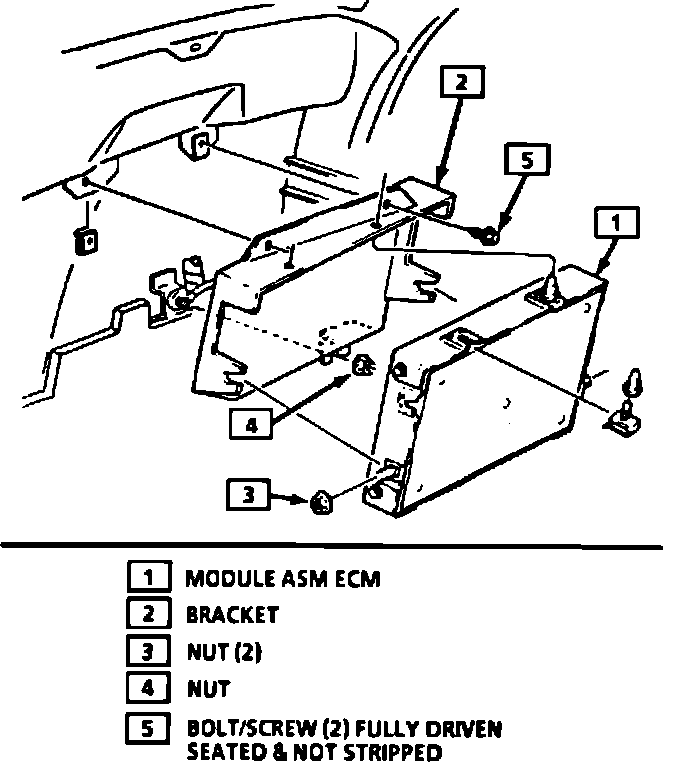 2

5

1

4

3

1 MODULE ASM ECM
2 BRACKET
3 NUT (2)
4 NUT
5 BOLT/SCREW (2) FULLY DRIVEN SEATED & NOT STRIPPED