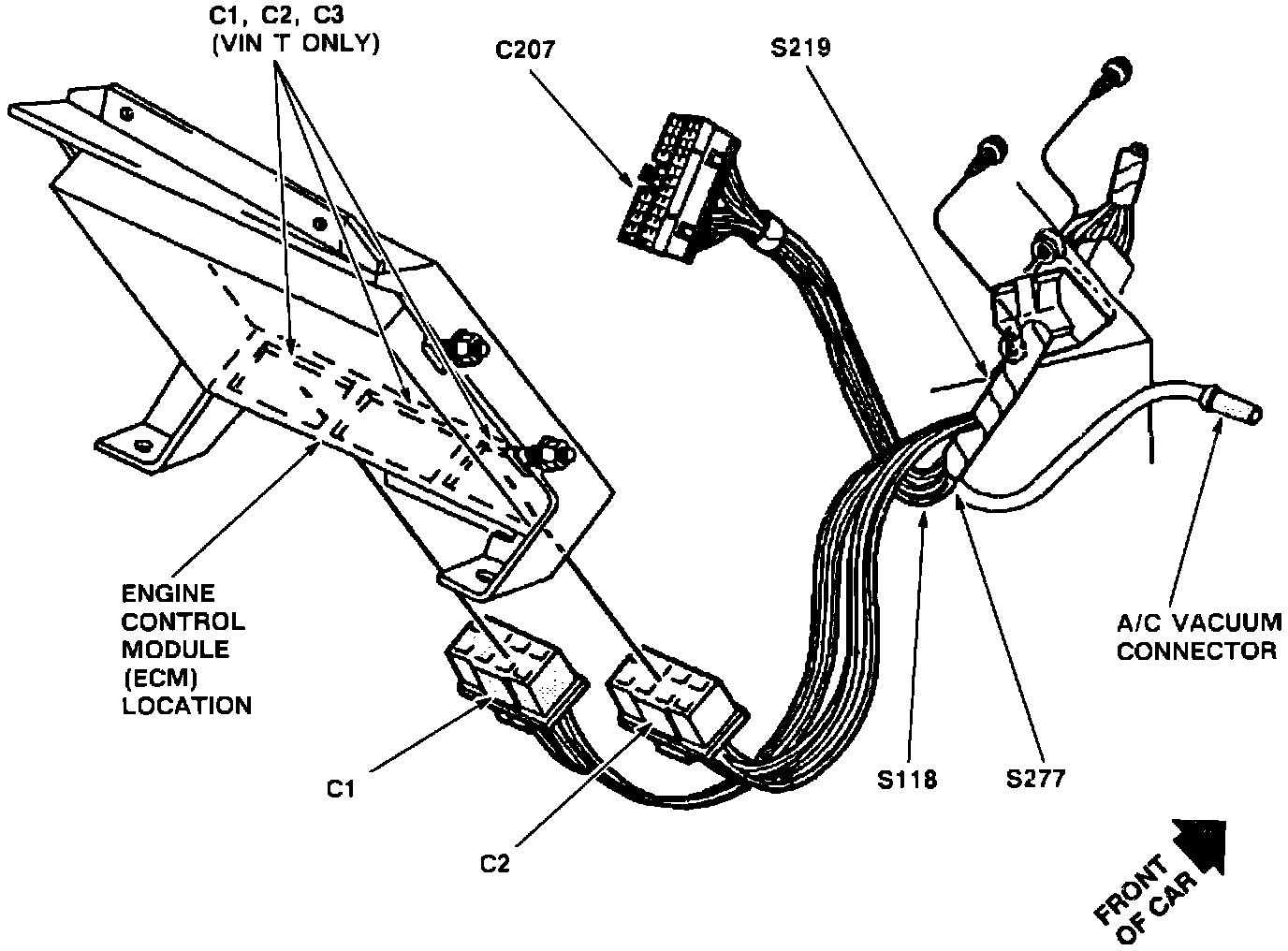 C1, C2, C3 (VIN T ONLY)

C207

S219

ENGINE CONTROL MODULE (ECM) LOCATION

A/C VACUUM CONNECTOR

C1

C2

S118

S277

FRONT OF CAR