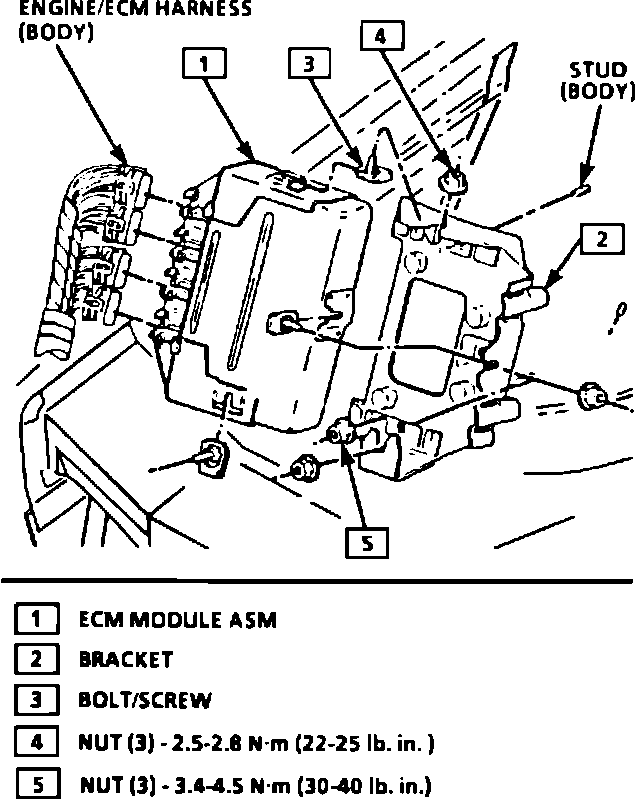 ENGINE/ECM HARNESS (BODY)

1

3

4

STUD (BODY)

2

5

1 ECM MODULE ASM

2 BRACKET

3 BOLT/SCREW

4 NUT (3) - 2.5-2.8 N·m (22-25 lb. in. )

5 NUT (3) - 3.4-4.5 N·m (30-40 lb. in.)