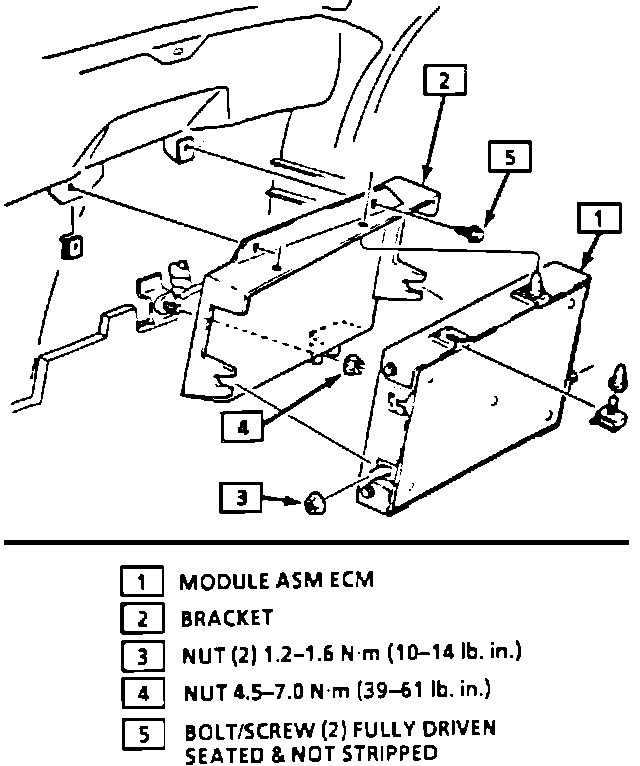 2

5

1

4

3

1 MODULE ASM ECM

2 BRACKET

3 NUT (2) 1.2–1.6 N·m (10–14 lb. in.)

4 NUT 4.5–7.0 N·m (39–61 lb. in.)

5 BOLT/SCREW (2) FULLY DRIVEN SEATED & NOT STRIPPED