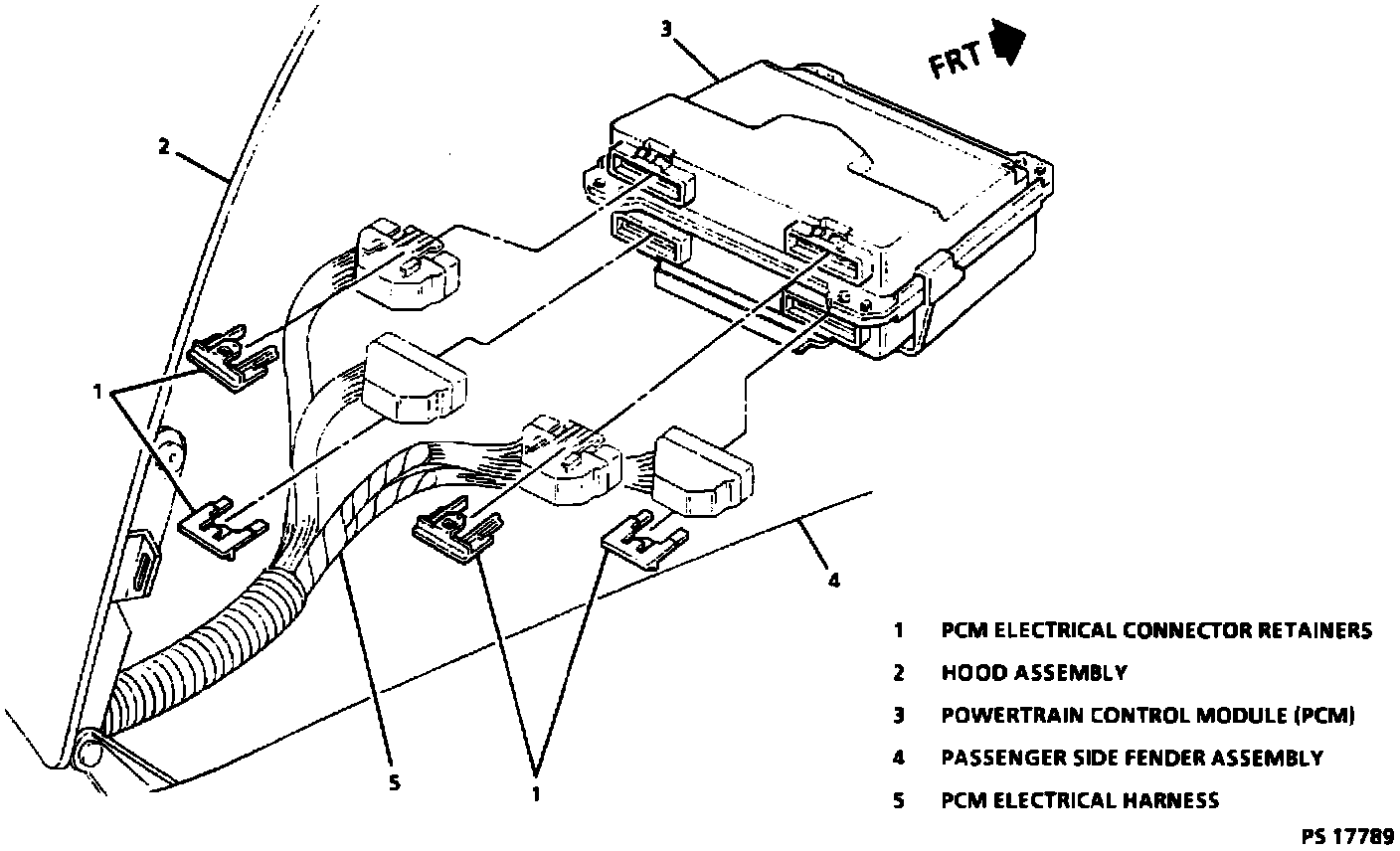 3

FRT

2

1

4

5

1

1 PCM ELECTRICAL CONNECTOR RETAINERS

2 HOOD ASSEMBLY

3 POWERTRAIN CONTROL MODULE (PCM)

4 PASSENGER SIDE FENDER ASSEMBLY

5 PCM ELECTRICAL HARNESS

PS 17789