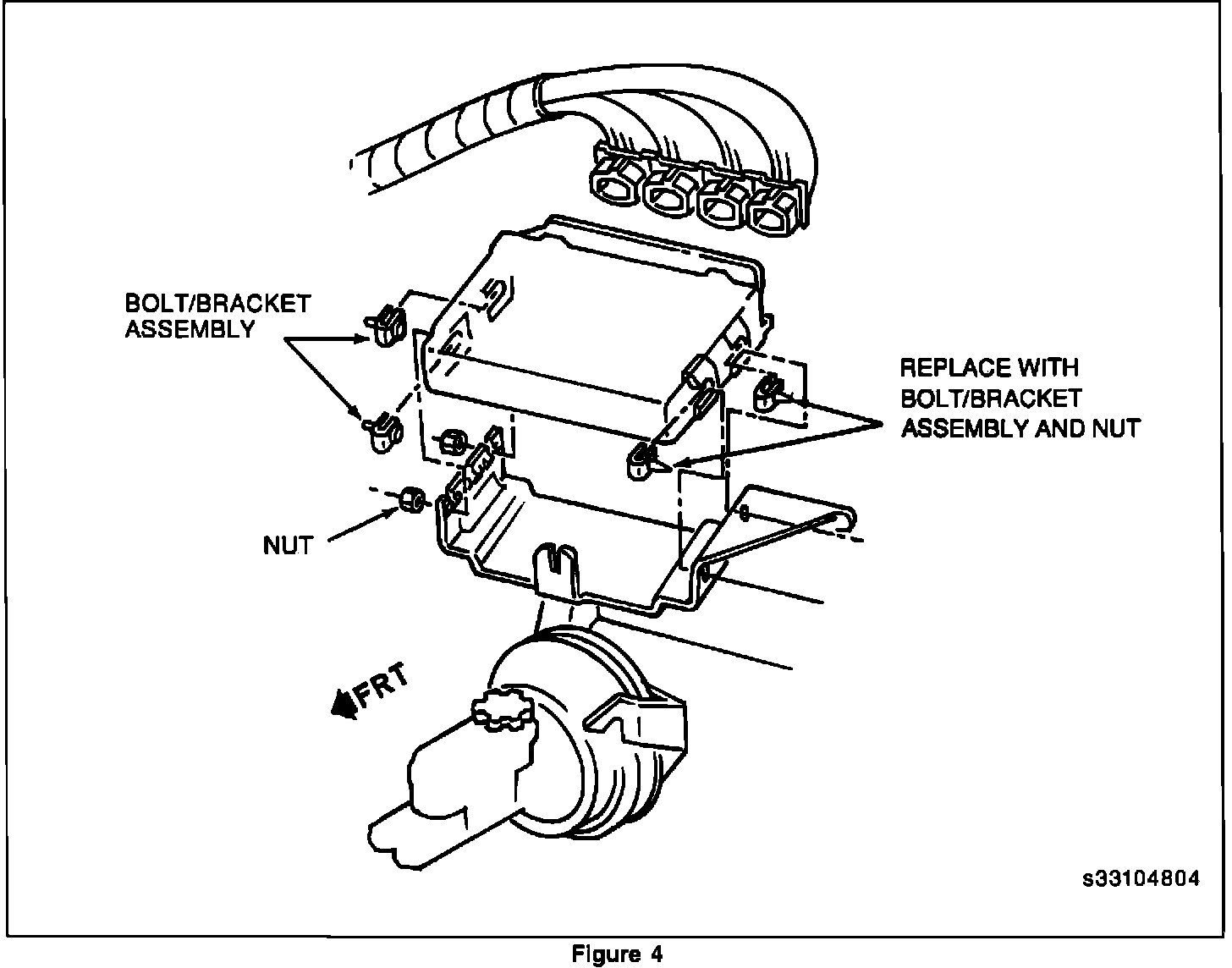 BOLT/BRACKET ASSEMBLY

REPLACE WITH BOLT/BRACKET ASSEMBLY AND NUT

NUT

FRT

s33104804

Figure 4