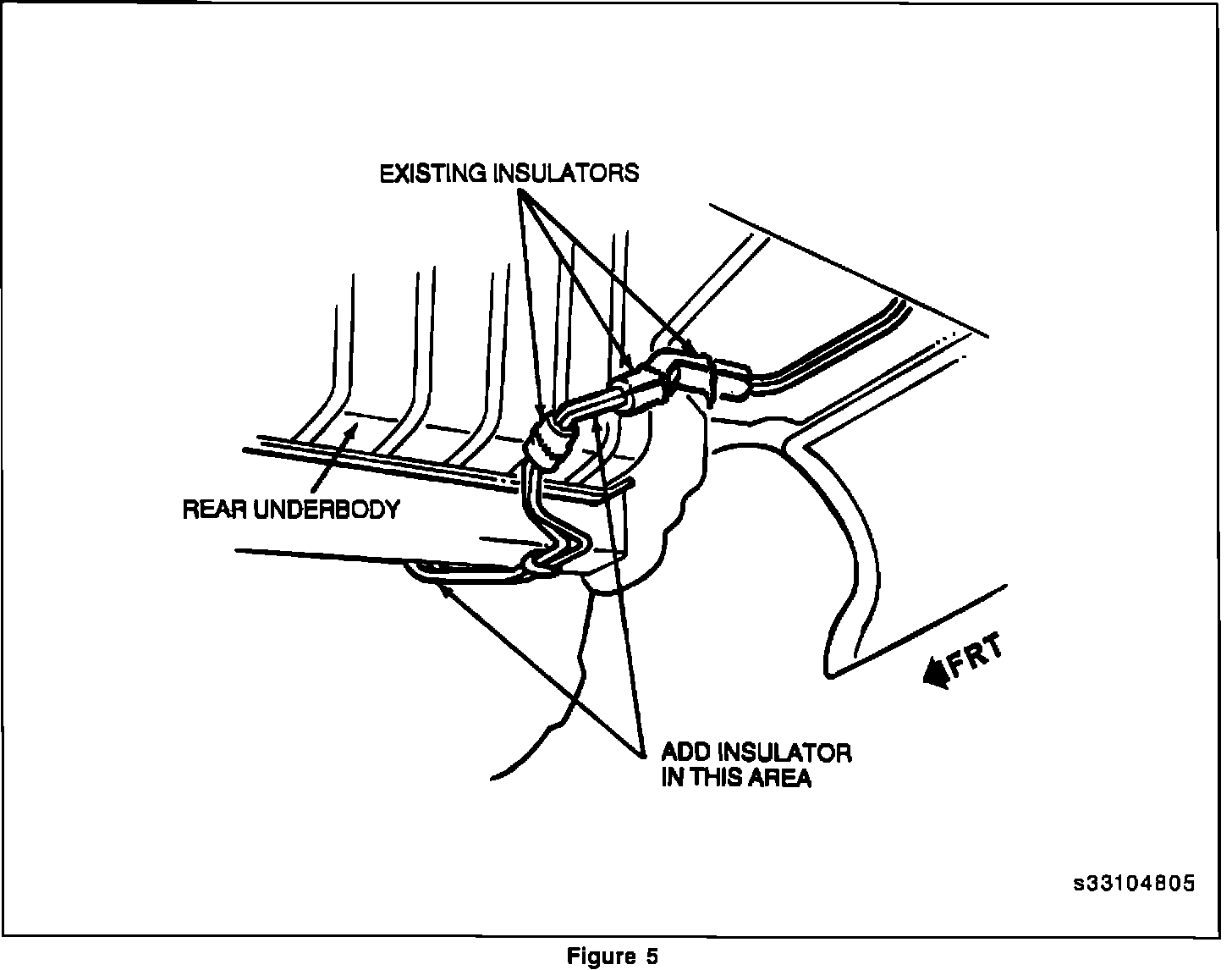 EXISTING INSULATORS

REAR UNDERBODY

FRT

ADD INSULATOR IN THIS AREA

s33104805

Figure 5