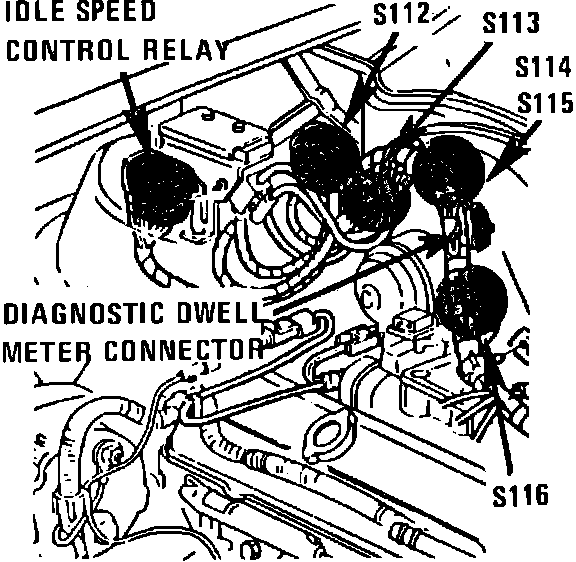 IDLE SPEED CONTROL RELAY

S112

S113

S114

S115

DIAGNOSTIC DWELL METER CONNECTOR

S116