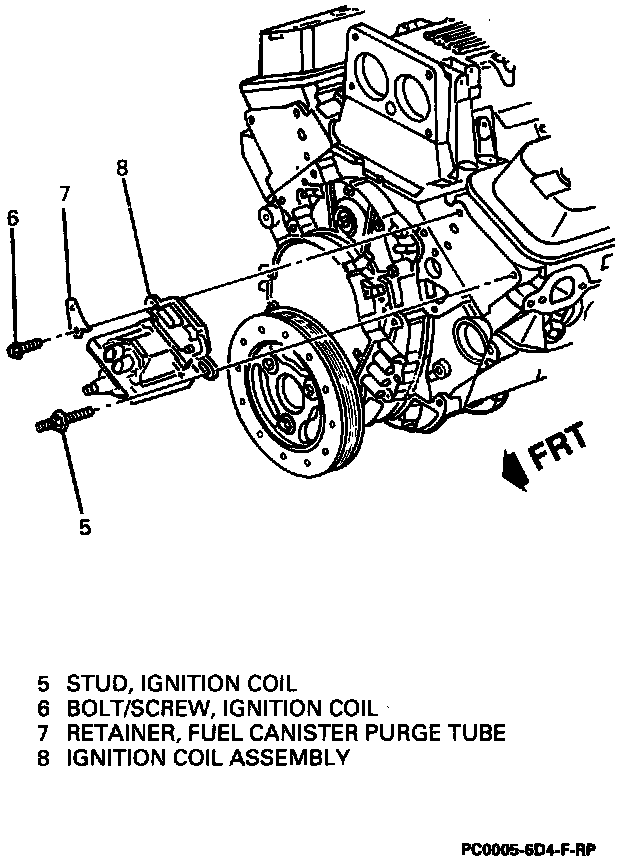 8

7

6

FRT

5

5 STUD, IGNITION COIL
6 BOLT/SCREW, IGNITION COIL
7 RETAINER, FUEL CANISTER PURGE TUBE
8 IGNITION COIL ASSEMBLY

PC0005-6D4-F-RP