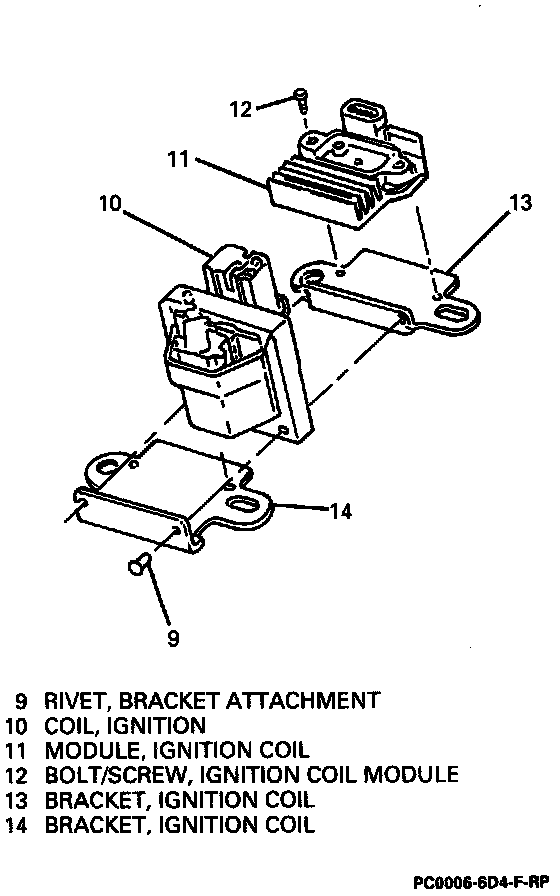 12
11
10
13
14
9

9 RIVET, BRACKET ATTACHMENT
10 COIL, IGNITION
11 MODULE, IGNITION COIL
12 BOLT/SCREW, IGNITION COIL MODULE
13 BRACKET, IGNITION COIL
14 BRACKET, IGNITION COIL

PC0006-6D4-F-RP