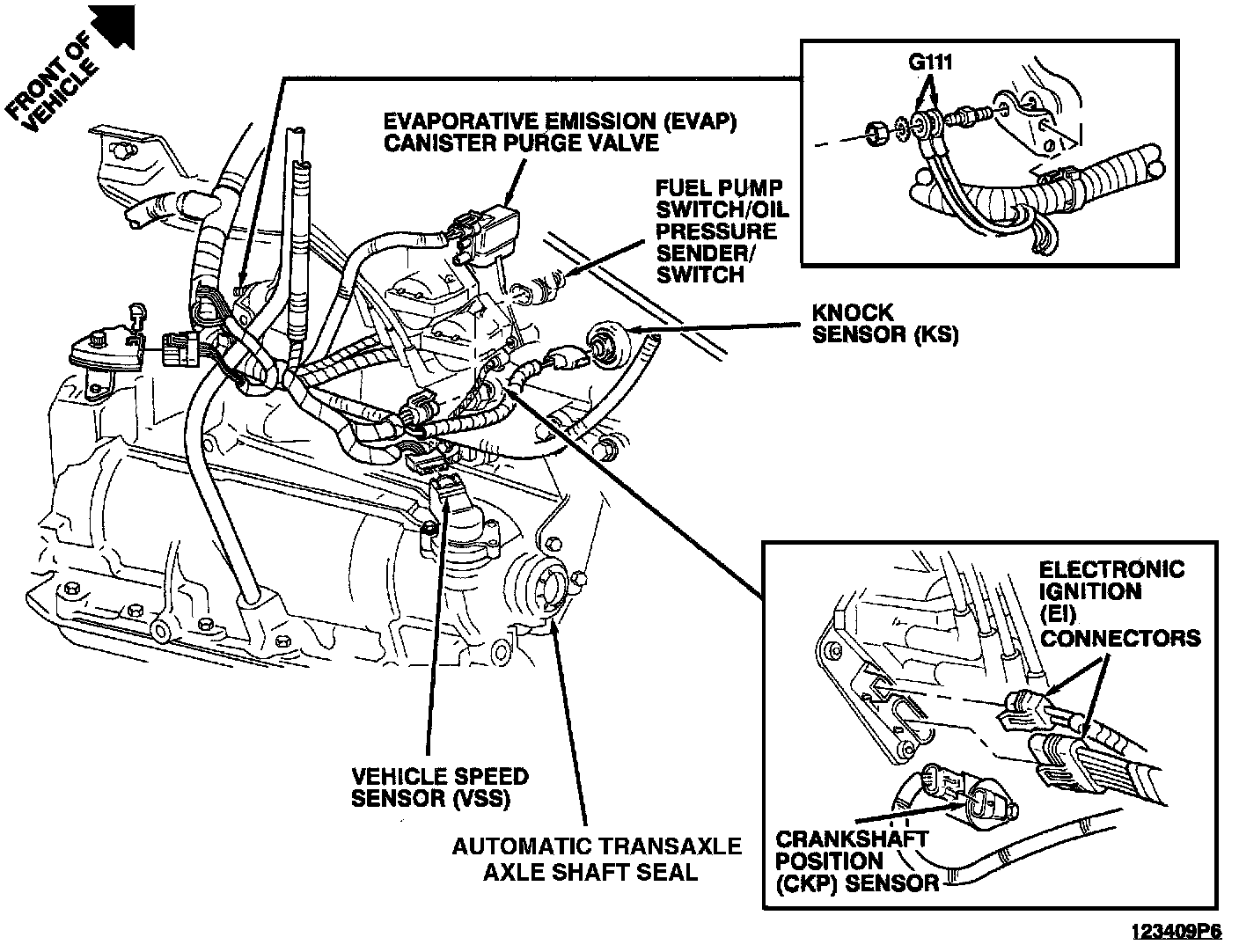 FRONT OF VEHICLE

EVAPORATIVE EMISSION (EVAP) CANISTER PURGE VALVE

G111

FUEL PUMP SWITCH/OIL PRESSURE SENDER/ SWITCH

KNOCK SENSOR (KS)

ELECTRONIC IGNITION (EI) CONNECTORS

VEHICLE SPEED SENSOR (VSS)

AUTOMATIC TRANSAXLE AXLE SHAFT SEAL

CRANKSHAFT POSITION (CKP) SENSOR

123409P6