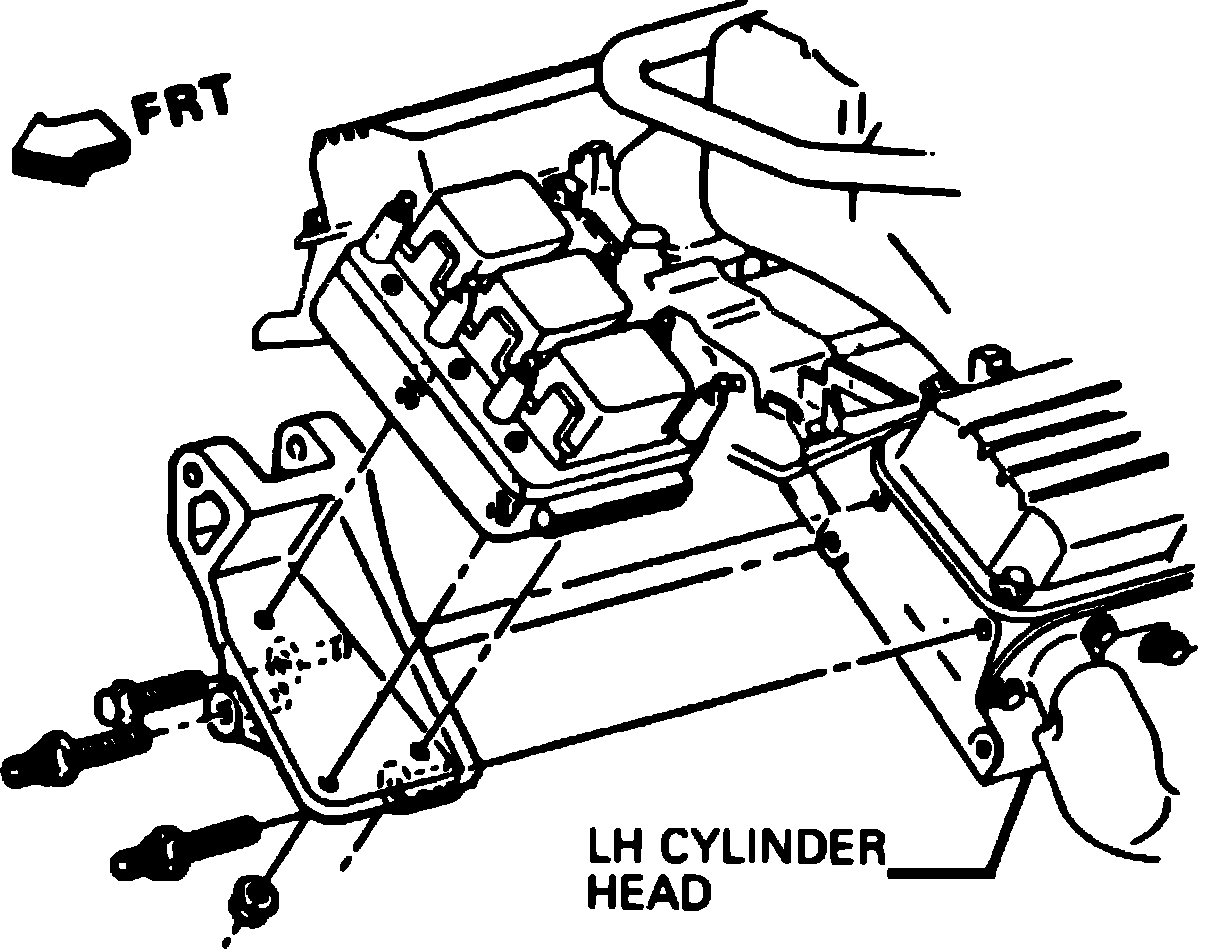 FRT

LH CYLINDER HEAD