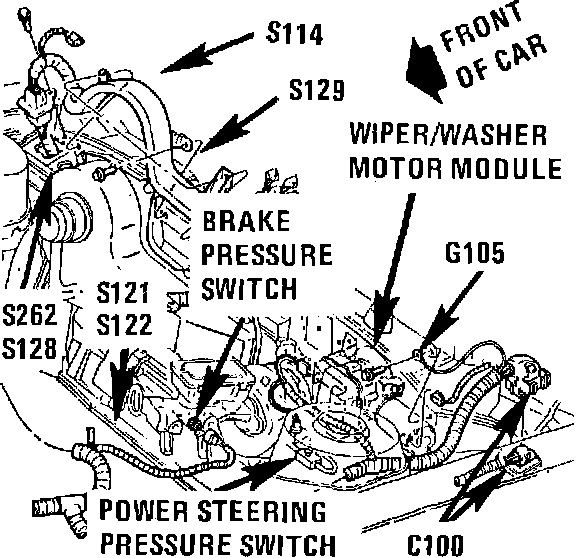 S114

FRONT OF CAR

S129

WIPER/WASHER MOTOR MODULE

BRAKE PRESSURE SWITCH

G105

S121
S122

S262
S128

POWER STEERING PRESSURE SWITCH

C100