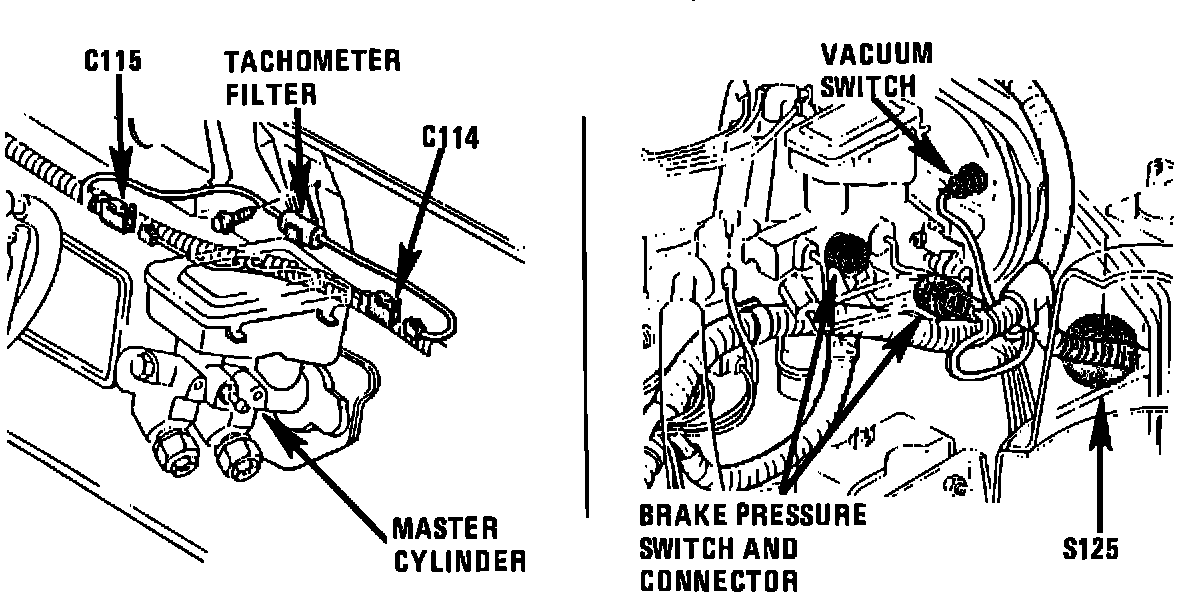 C115

TACHOMETER FILTER

C114

MASTER CYLINDER

VACUUM SWITCH

BRAKE PRESSURE SWITCH AND CONNECTOR

S125