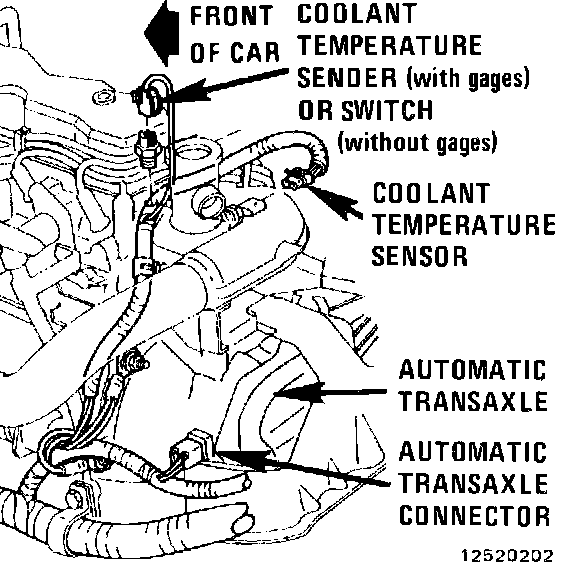 FRONT OF CAR

COOLANT TEMPERATURE SENDER (with gages) OR SWITCH (without gages)

COOLANT TEMPERATURE SENSOR

AUTOMATIC TRANSAXLE

AUTOMATIC TRANSAXLE CONNECTOR

12520202