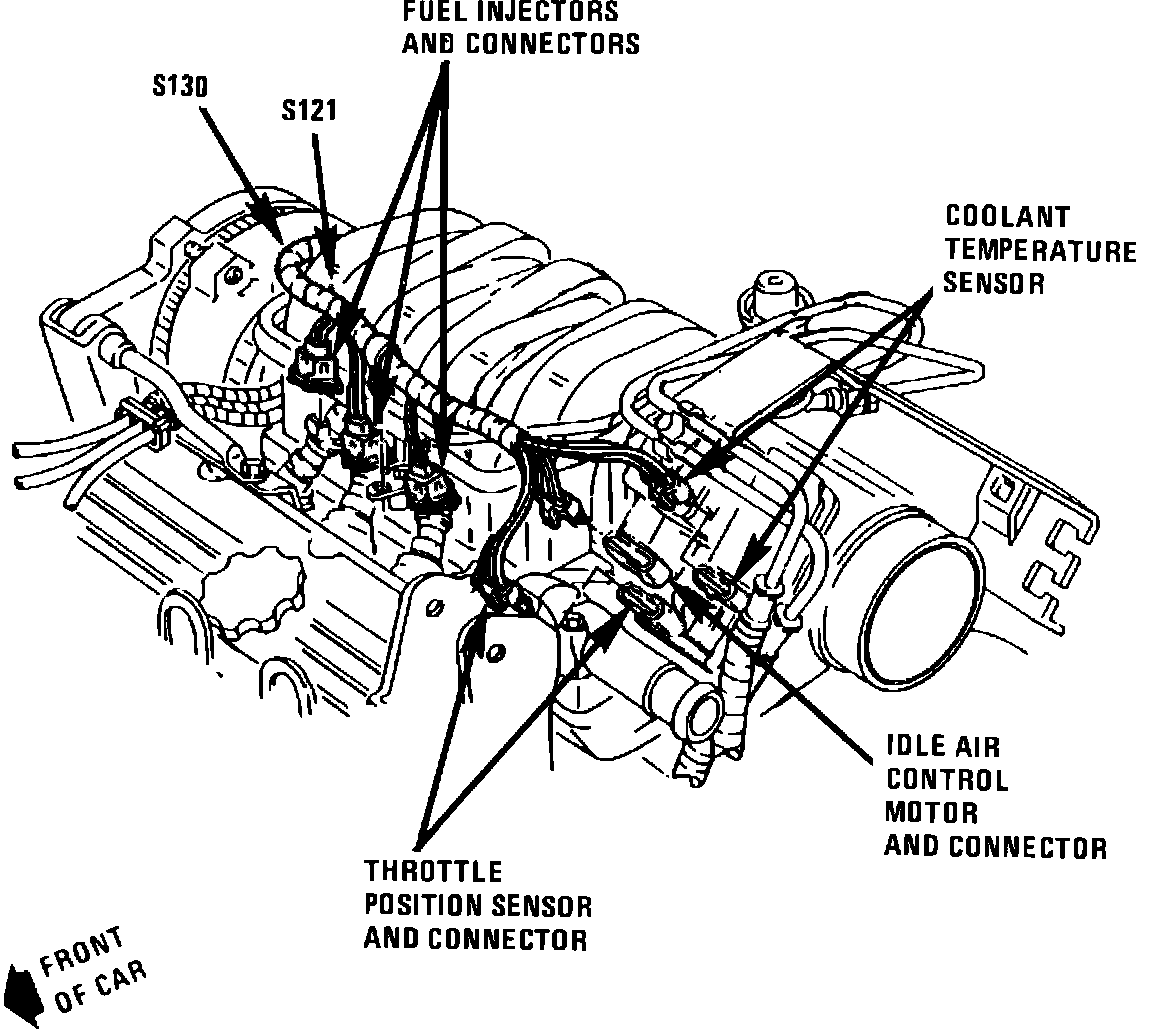 FUEL INJECTORS AND CONNECTORS

S130

S121

COOLANT TEMPERATURE SENSOR

IDLE AIR CONTROL MOTOR AND CONNECTOR

THROTTLE POSITION SENSOR AND CONNECTOR

FRONT OF CAR