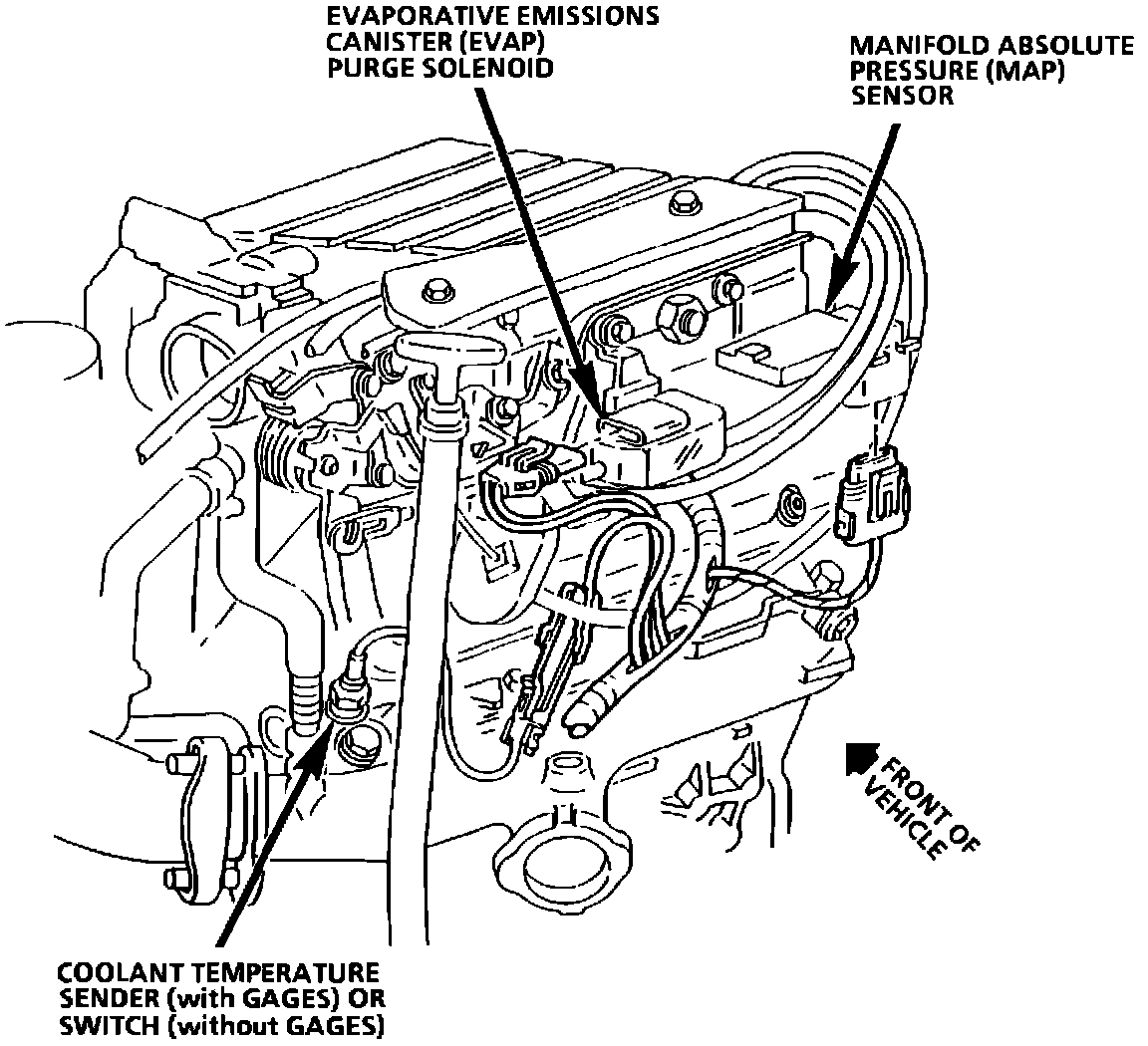 EVAPORATIVE EMISSIONS CANISTER (EVAP) PURGE SOLENOID

MANIFOLD ABSOLUTE PRESSURE (MAP) SENSOR

FRONT OF VEHICLE

COOLANT TEMPERATURE SENDER (with GAGES) OR SWITCH (without GAGES)