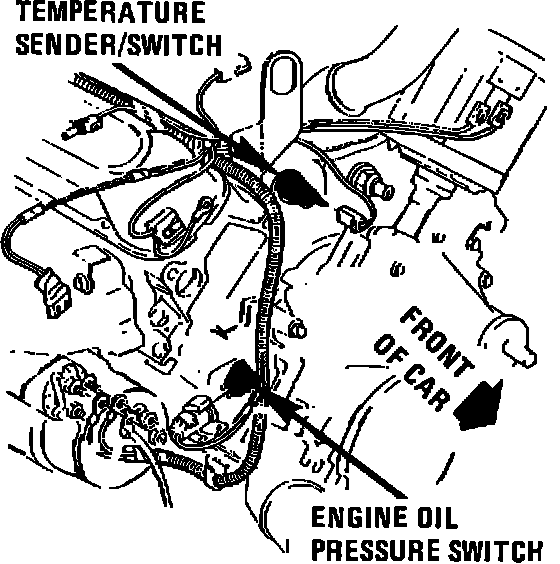 TEMPERATURE SENDER/SWITCH

FRONT OF CAR

ENGINE OIL PRESSURE SWITCH