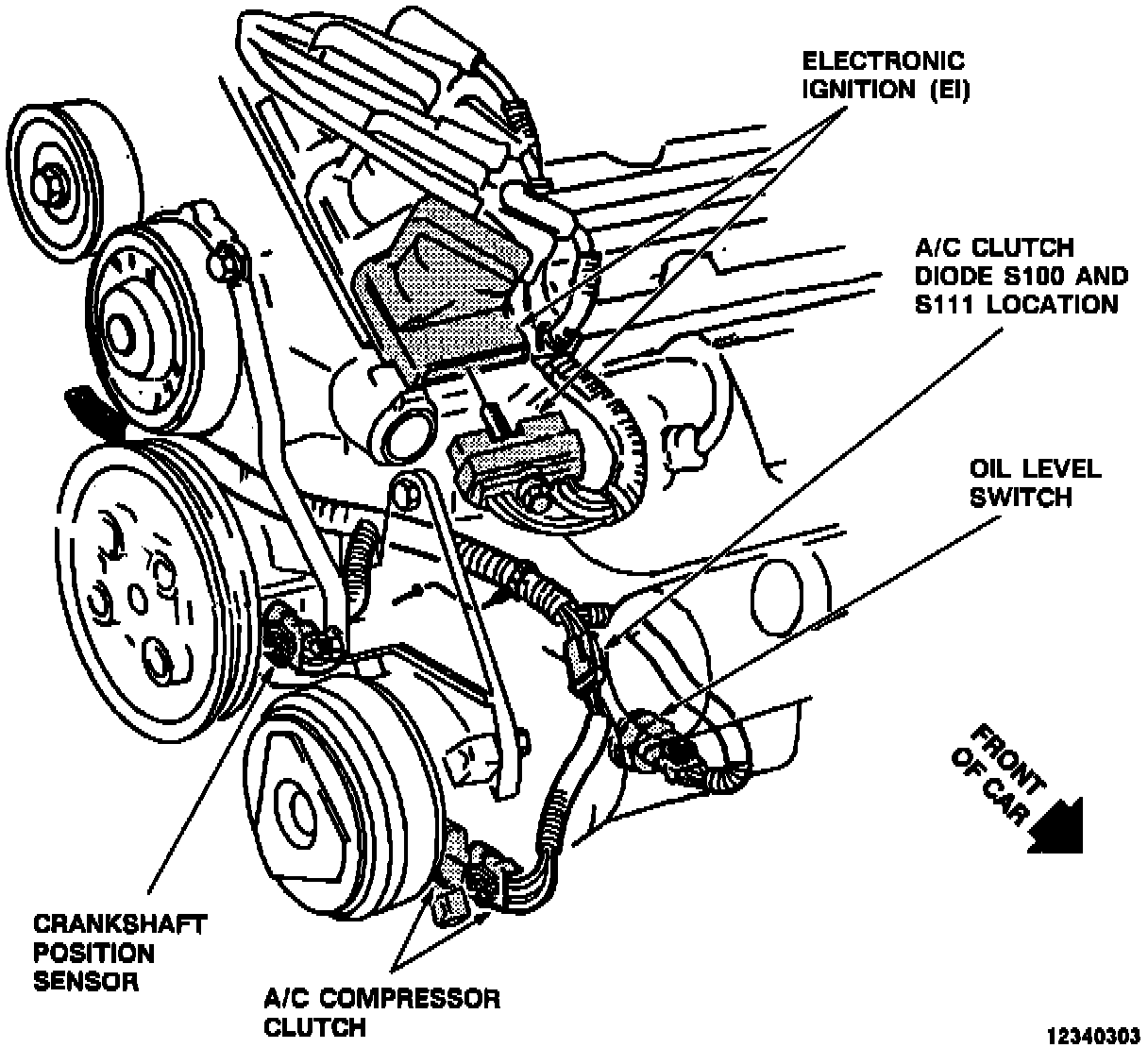 ELECTRONIC IGNITION (EI)

A/C CLUTCH DIODE S100 AND S111 LOCATION

OIL LEVEL SWITCH

FRONT OF CAR

CRANKSHAFT POSITION SENSOR

A/C COMPRESSOR CLUTCH

12340303