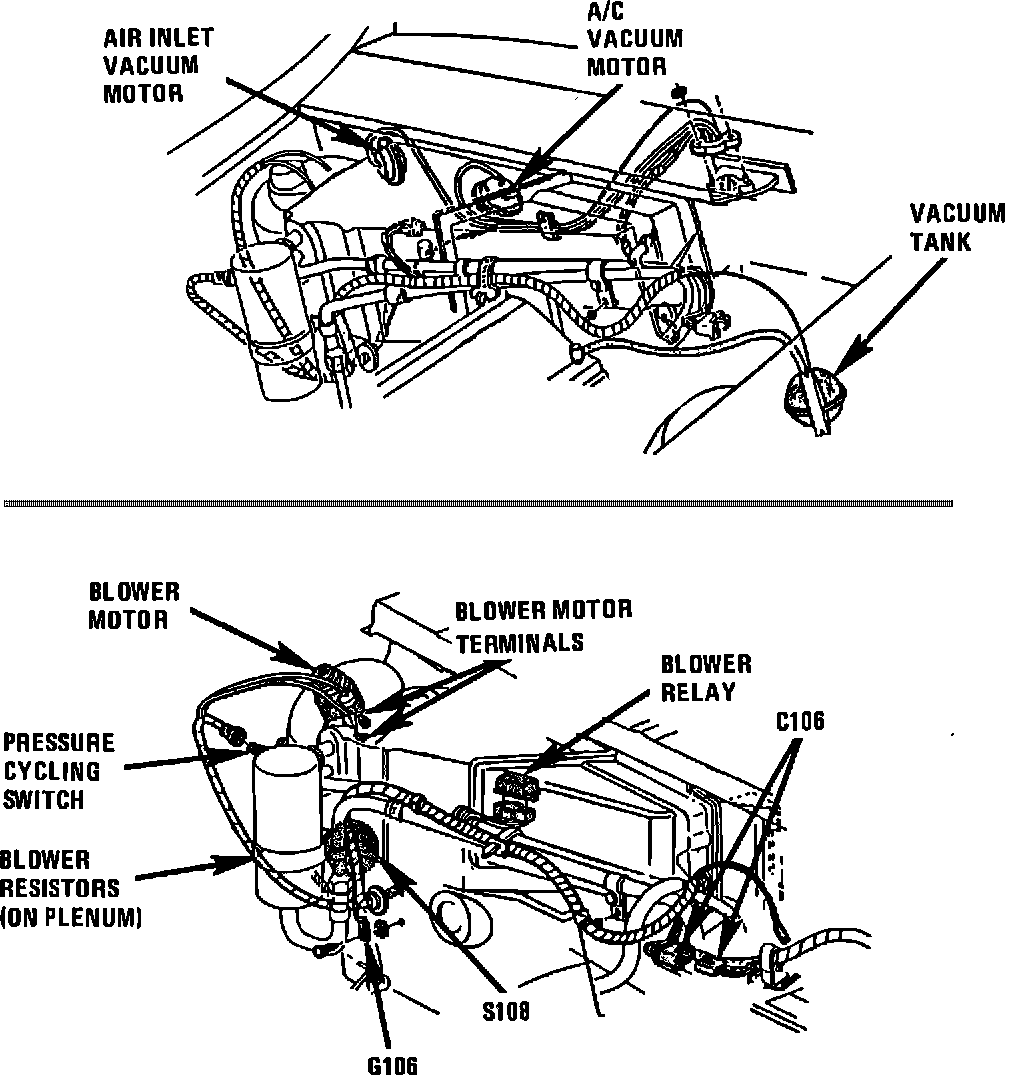 AIR INLET VACUUM MOTOR

A/C VACUUM MOTOR

VACUUM TANK

BLOWER MOTOR

BLOWER MOTOR TERMINALS

BLOWER RELAY

C106

PRESSURE CYCLING SWITCH

BLOWER RESISTORS (ON PLENUM)

S108

G106