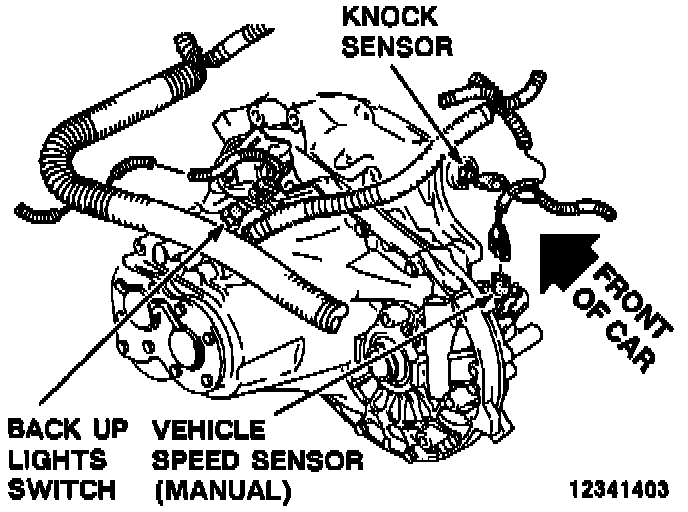 KNOCK SENSOR

FRONT OF CAR

BACK UP LIGHTS SWITCH

VEHICLE SPEED SENSOR (MANUAL)

12341403