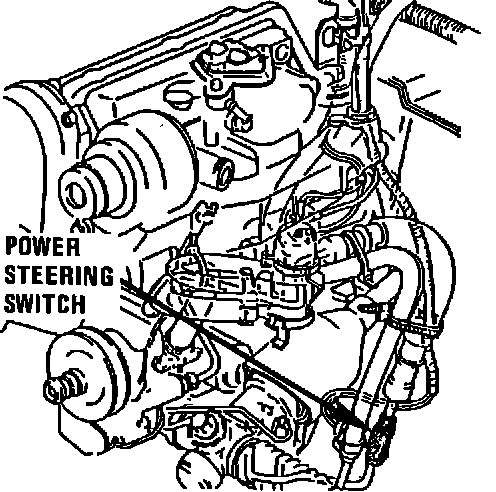 POWER STEERING SWITCH