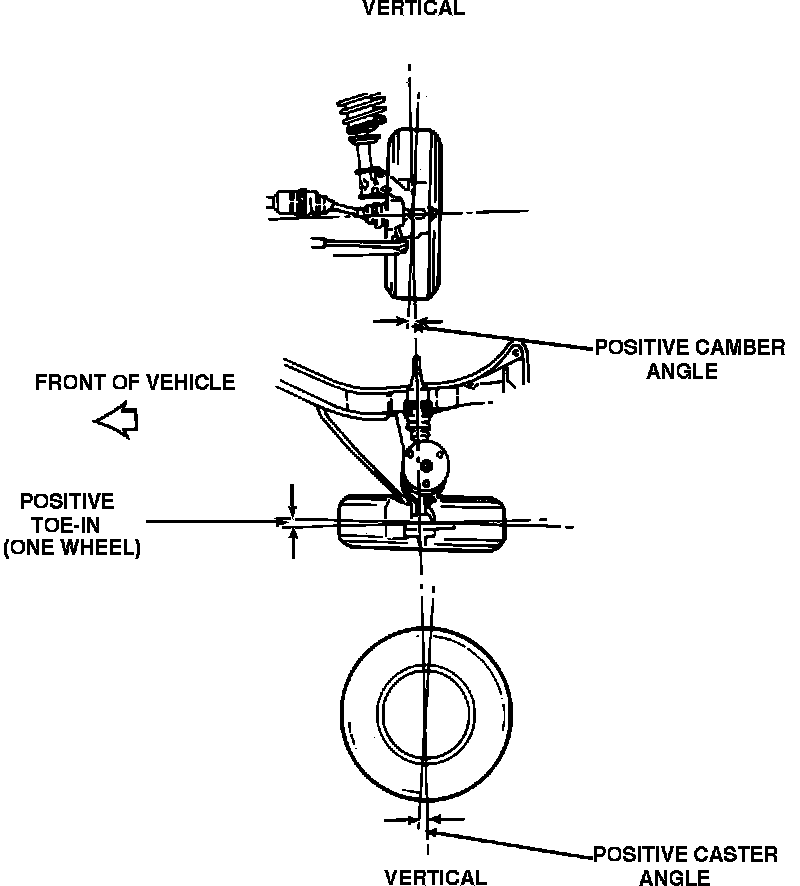 VERTICAL

POSITIVE CAMBER ANGLE

FRONT OF VEHICLE

POSITIVE TOE-IN (ONE WHEEL)

VERTICAL

POSITIVE CASTER ANGLE