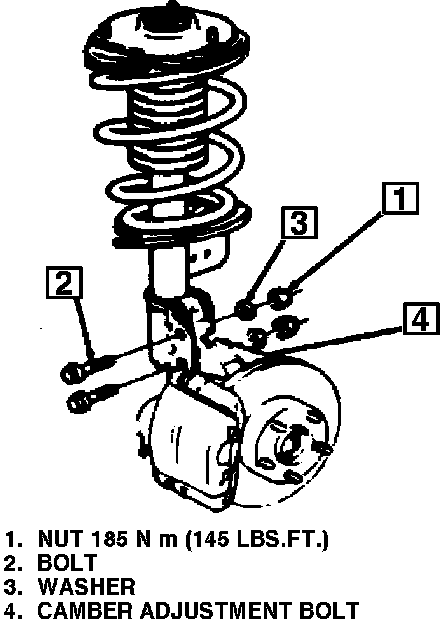 1

3

2

4

1. NUT 185 N m (145 LBS.FT.)
2. BOLT
3. WASHER
4. CAMBER ADJUSTMENT BOLT