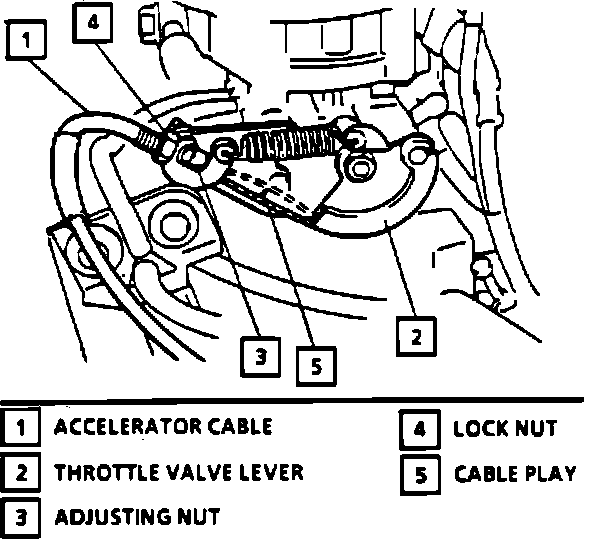 1
4
3
5
2

1 ACCELERATOR CABLE
2 THROTTLE VALVE LEVER
3 ADJUSTING NUT
4 LOCK NUT
5 CABLE PLAY